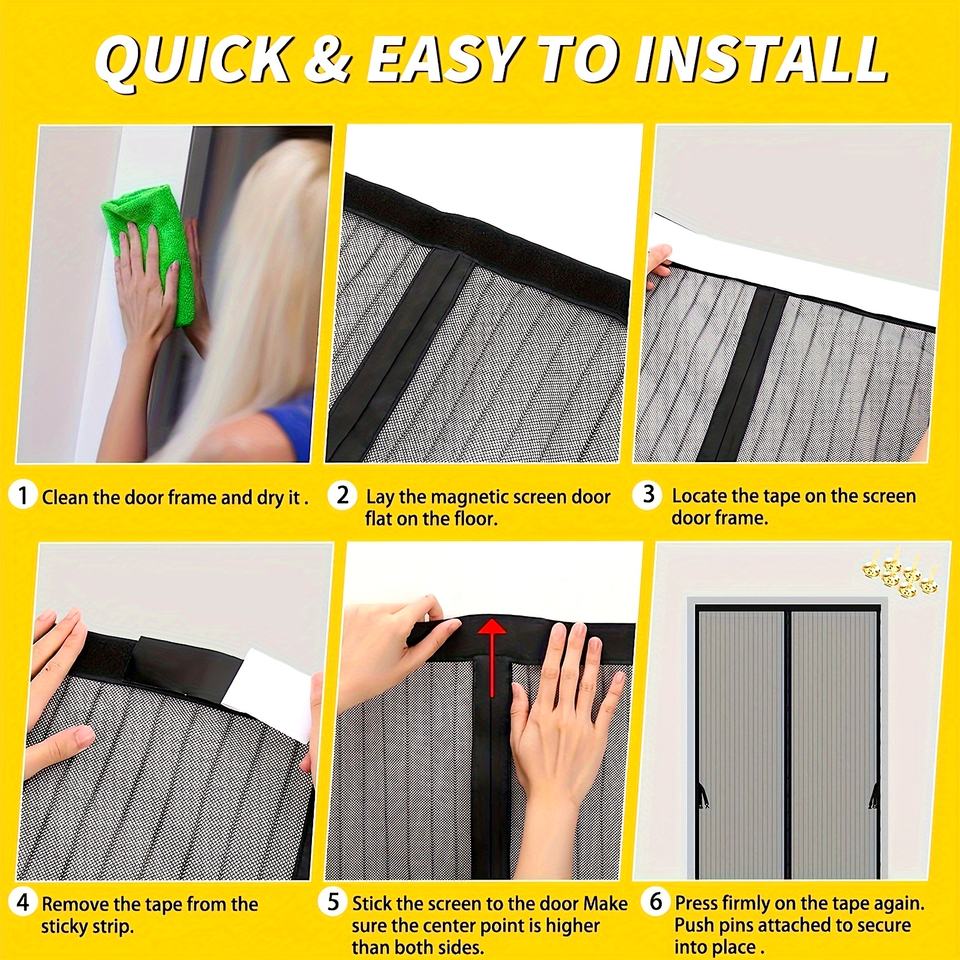 QUICK & EASY TO INSTALL

1 Clean the door frame and dry it .

2 Lay the magnetic screen door flat on the floor.

3 Locate the tape on the screen door frame.

4 Remove the tape from the sticky strip.

5 Stick the screen to the door Make sure the center point is higher than both sides.

6 Press firmly on the tape again. Push pins attached to secure into place .