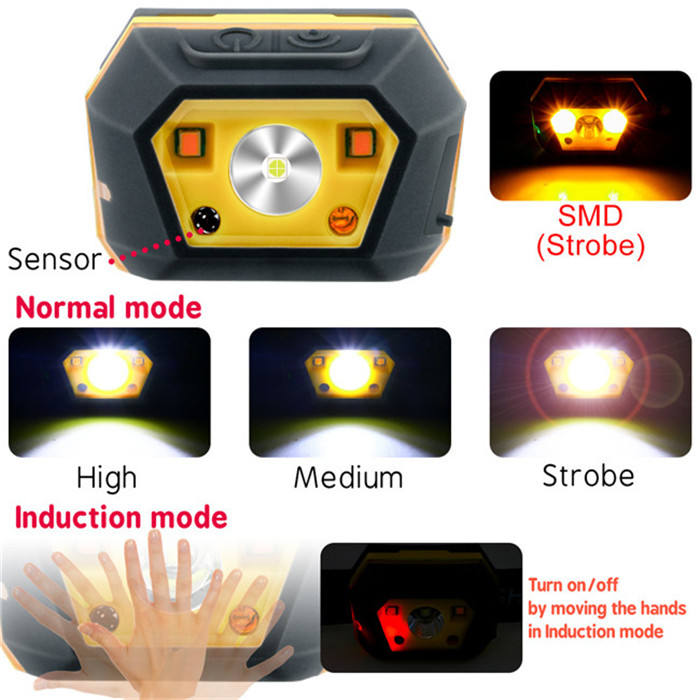 Sensor

SMD
(Strobe)

Normal mode

High

Medium

Strobe

Induction mode

Turn on/off
by moving the hands
in Induction mode