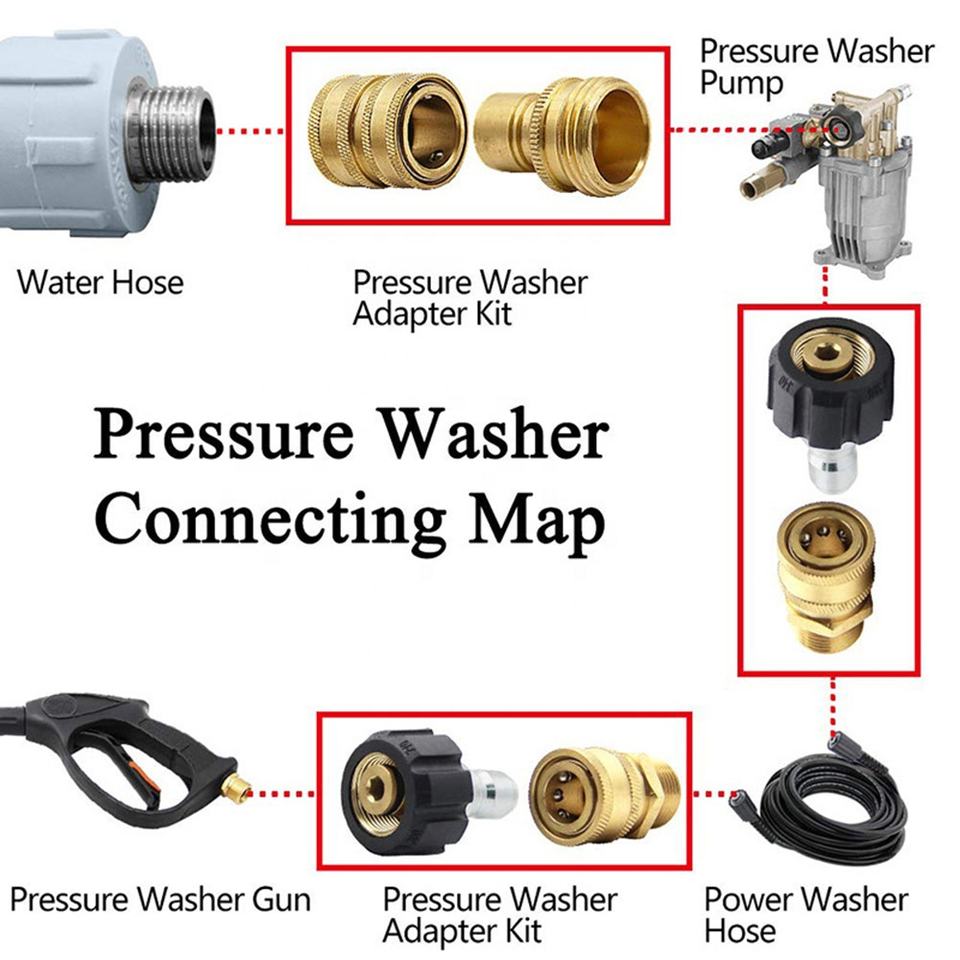 Pressure Washer Pump

Water Hose

Pressure Washer Adapter Kit

Pressure Washer Connecting Map

Pressure Washer Gun

Pressure Washer Adapter Kit

Power Washer Hose