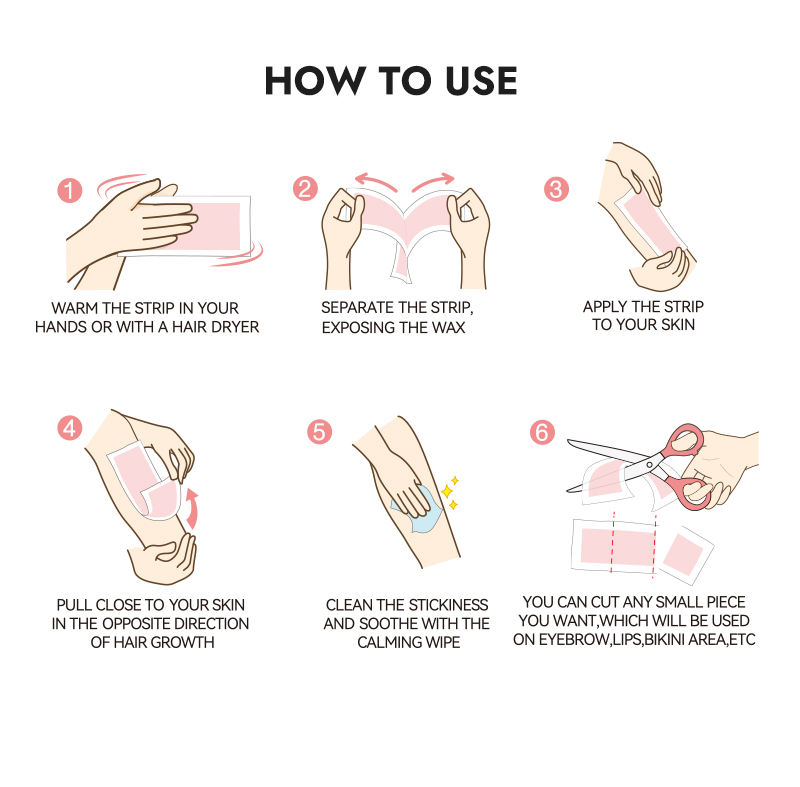 HOW TO USE

1
WARM THE STRIP IN YOUR HANDS OR WITH A HAIR DRYER

2
SEPARATE THE STRIP, EXPOSING THE WAX

3
APPLY THE STRIP TO YOUR SKIN

4
PULL CLOSE TO YOUR SKIN IN THE OPPOSITE DIRECTION OF HAIR GROWTH

5
CLEAN THE STICKINESS AND SOOTHE WITH THE CALMING WIPE

6
YOU CAN CUT ANY SMALL PIECE YOU WANT,WHICH WILL BE USED ON EYEBROW,LIPS,BIKINI AREA,ETC