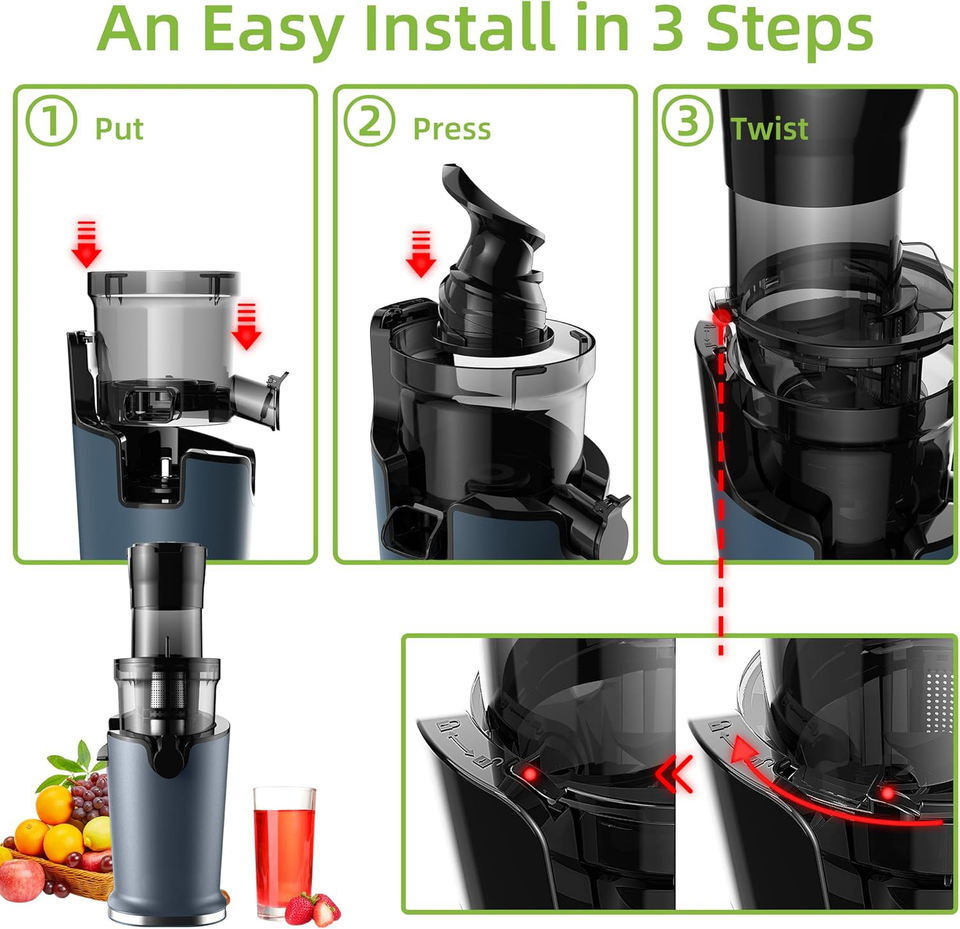 An Easy Install in 3 Steps

① Put

② Press

③ Twist