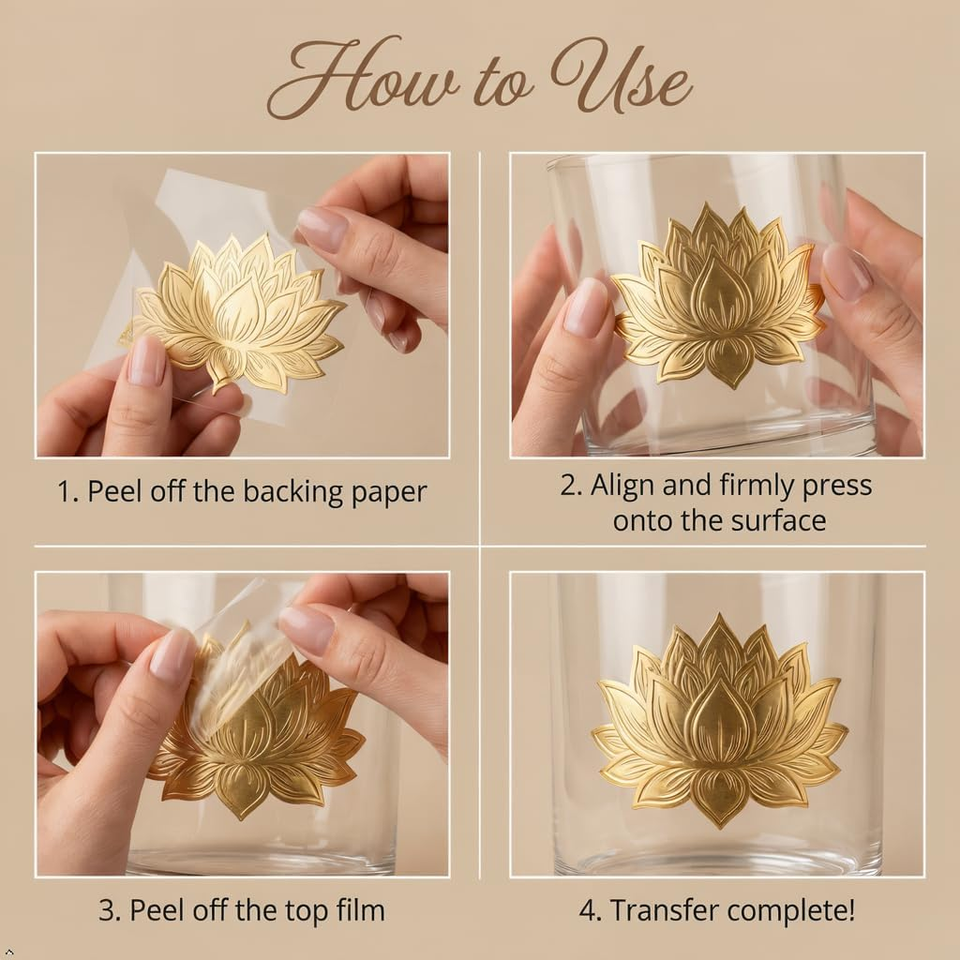 How to Use

1. Peel off the backing paper

2. Align and firmly press onto the surface

3. Peel off the top film

4. Transfer complete!