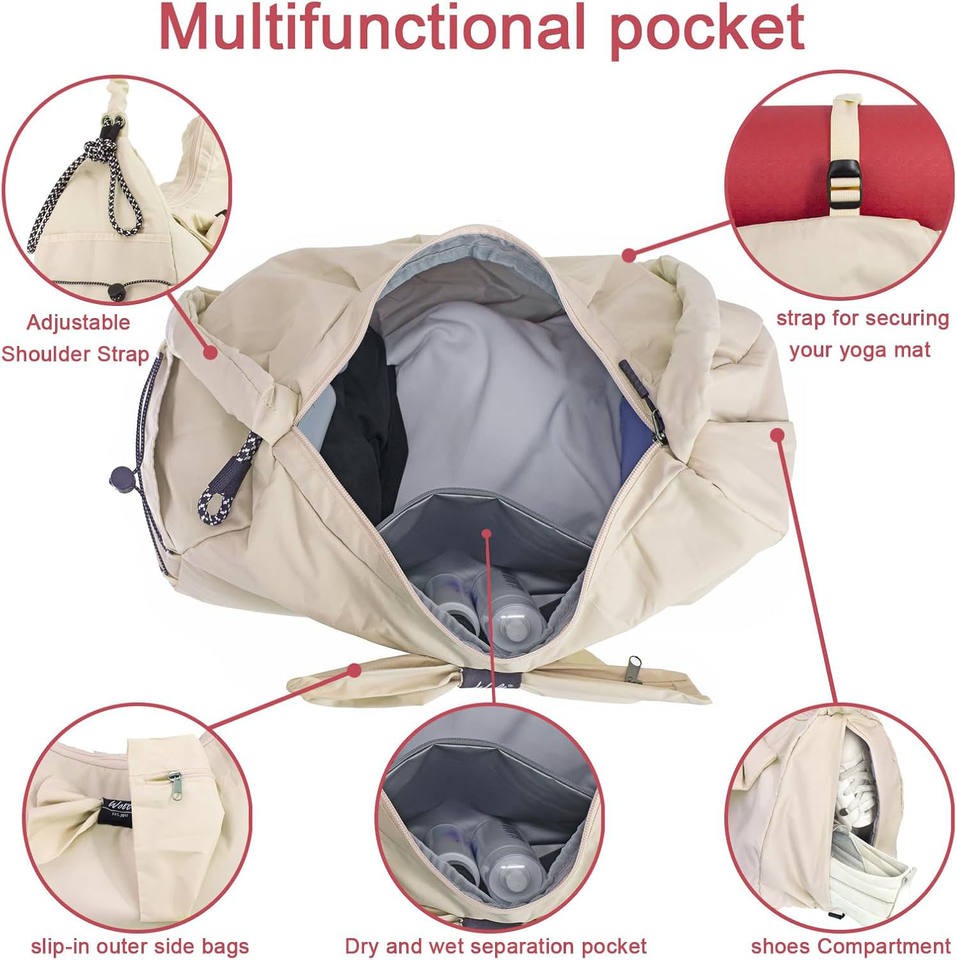 Multifunctional pocket

Adjustable Shoulder Strap

strap for securing your yoga mat

slip-in outer side bags

Dry and wet separation pocket

shoes Compartment