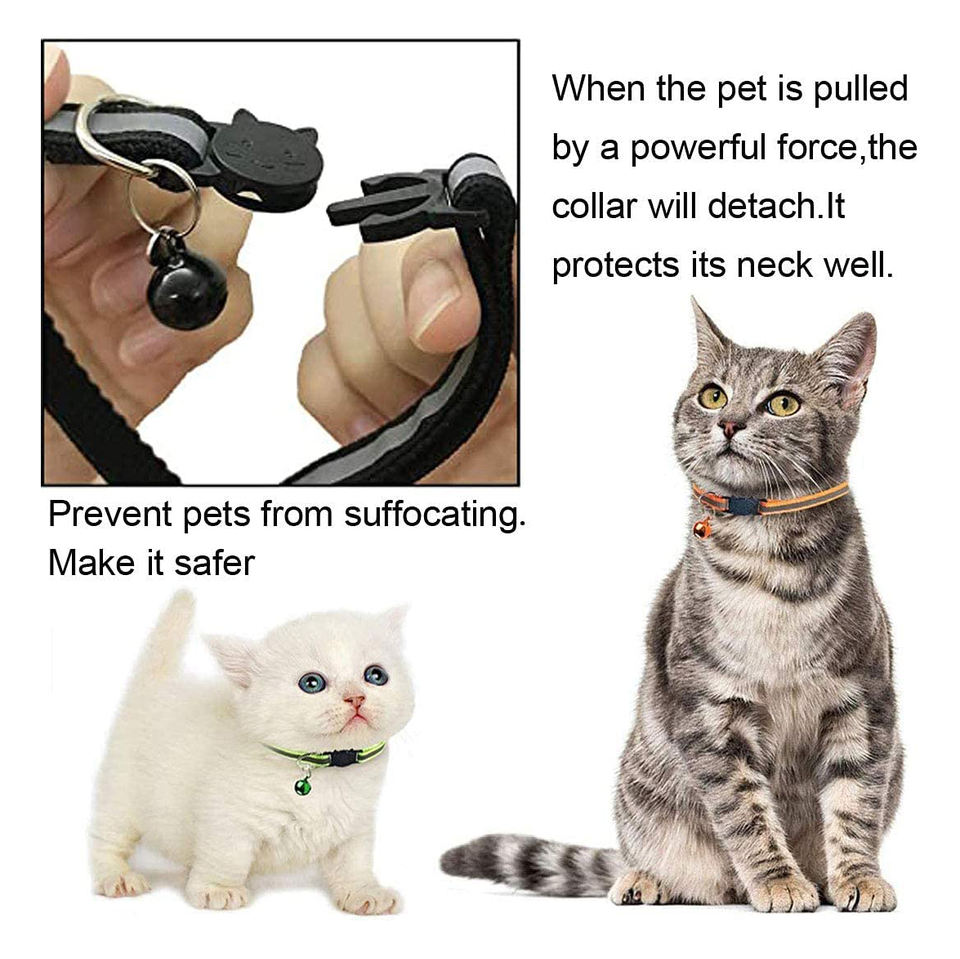 When the pet is pulled by a powerful force,the collar will detach.It protects its neck well.

Prevent pets from suffocating. Make it safer