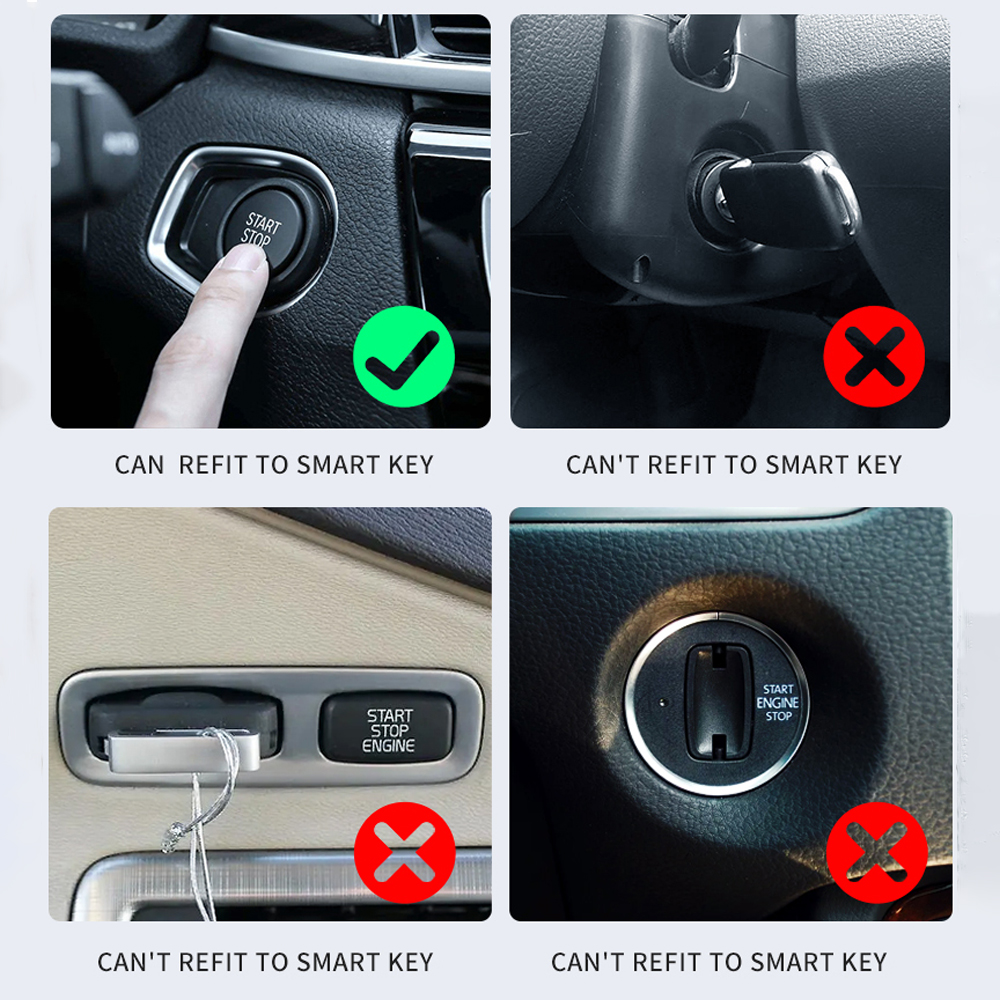 START STOP

CAN REFIT TO SMART KEY

CAN'T REFIT TO SMART KEY

START STOP ENGINE

CAN'T REFIT TO SMART KEY

START ENGINE STOP

CAN'T REFIT TO SMART KEY