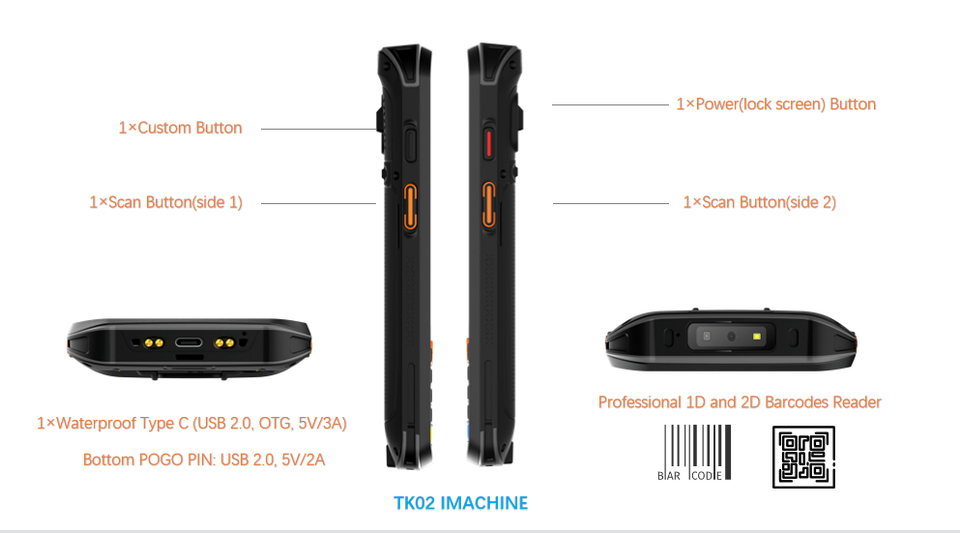 1×Custom Button

1×Scan Button(side 1)

1×Power(lock screen) Button

1×Scan Button(side 2)

1×Waterproof Type C (USB 2.0, OTG, 5V/3A)

Bottom POGO PIN: USB 2.0, 5V/2A

Professional 1D and 2D Barcodes Reader

BAR CODE

TK02 IMACHINE