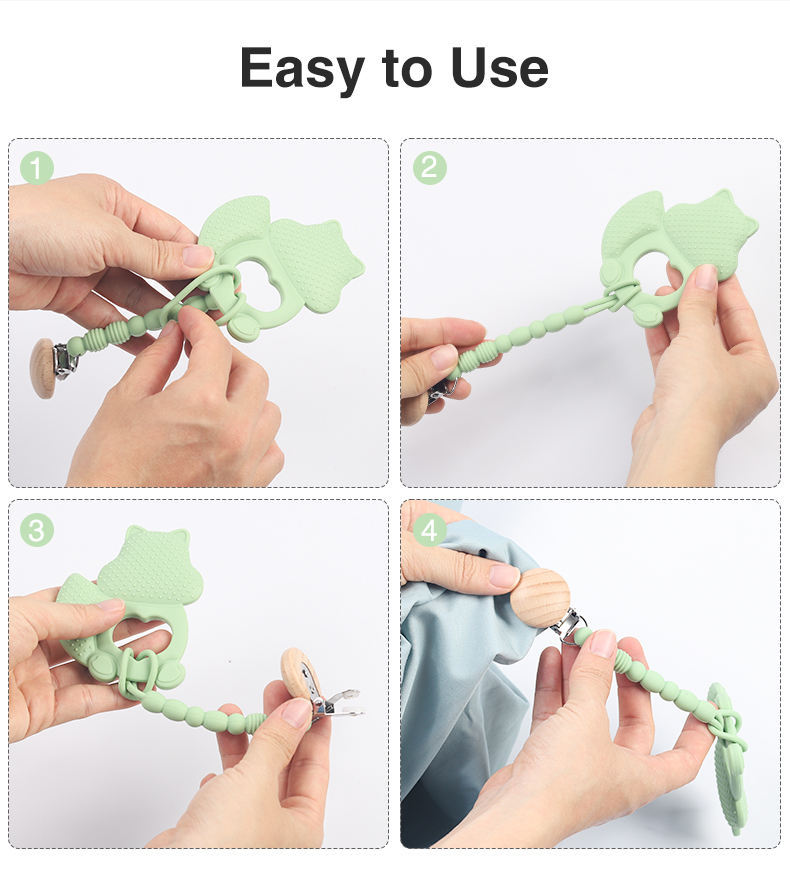 Easy to Use

1

2

3

4