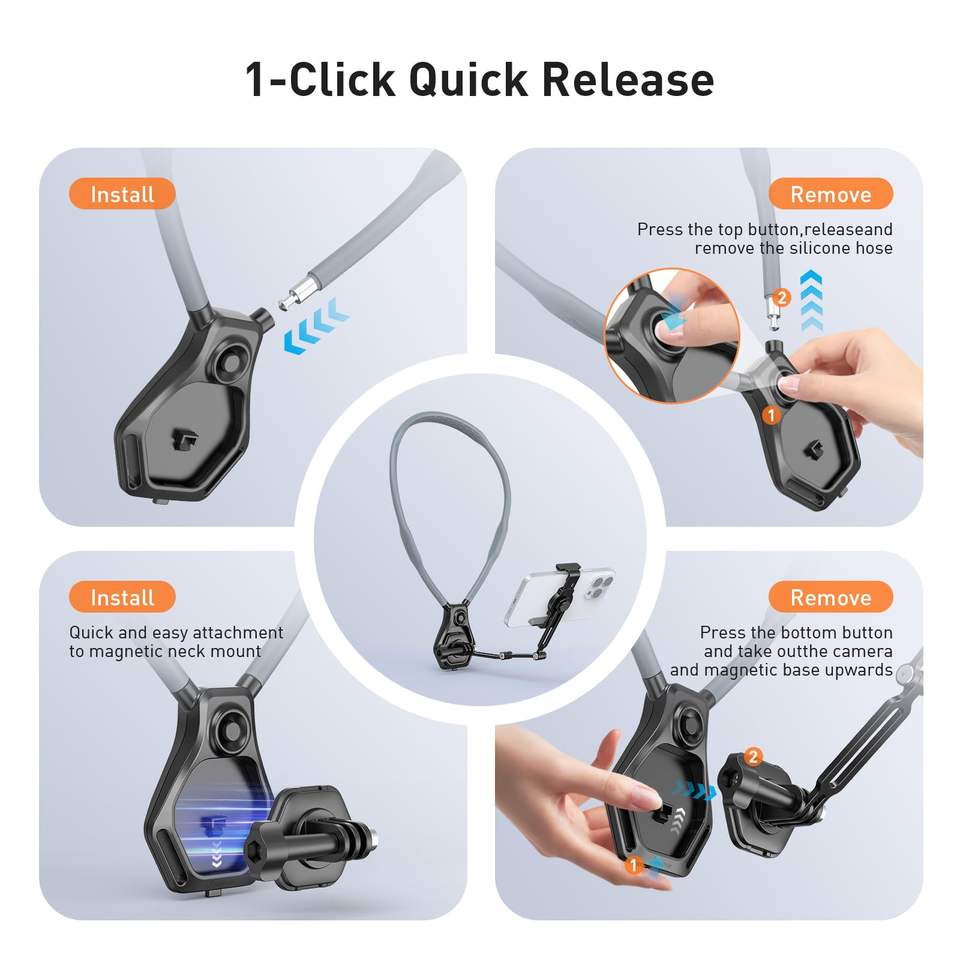 1-Click Quick Release

Install

Remove

Press the top button,releaseand remove the silicone hose

2

1

Install

Quick and easy attachment to magnetic neck mount

Remove

Press the bottom button and take outthe camera and magnetic base upwards

2

1