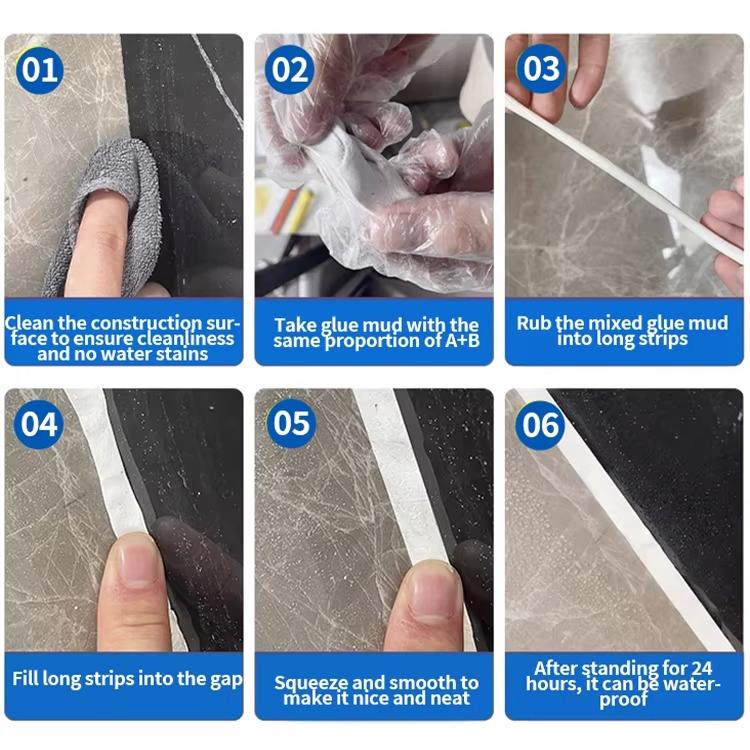 01

Clean the construction surface to ensure cleanliness and no water stains

02

Take glue mud with the same proportion of A+B

03

Rub the mixed glue mud into long strips

04

Fill long strips into the gap

05

Squeeze and smooth to make it nice and neat

06

After standing for 24 hours, it can be waterproof