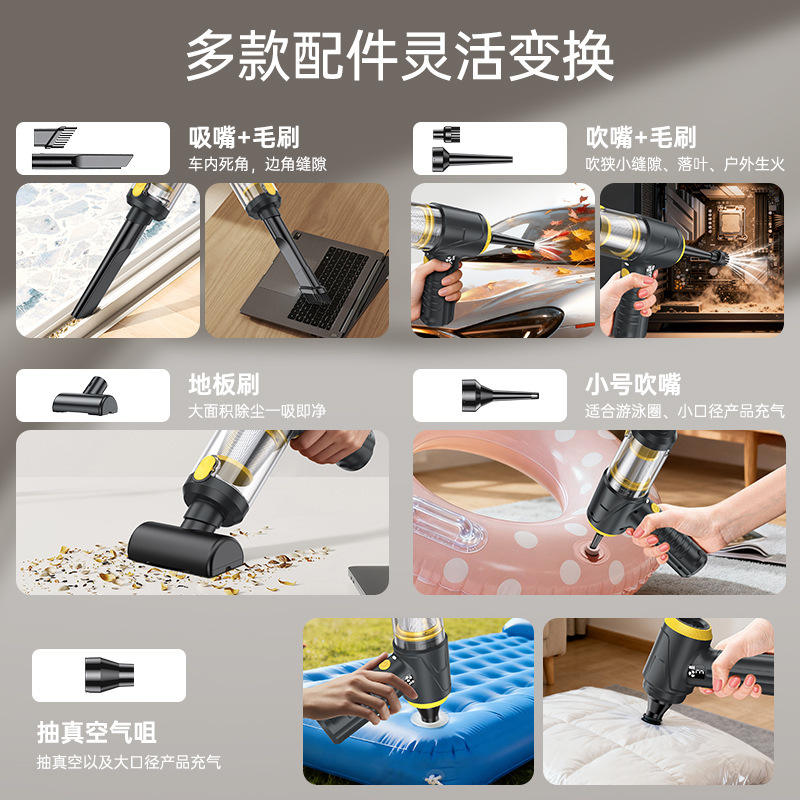 多款配件灵活变换

吸嘴+毛刷
车内死角，边角缝隙

吹嘴+毛刷
吹狭小缝隙、落叶、户外生火

地板刷
大面积除尘一吸即净

小号吹嘴
适合游泳圈、小口径产品充气

抽真空气咀
抽真空以及大口径产品充气