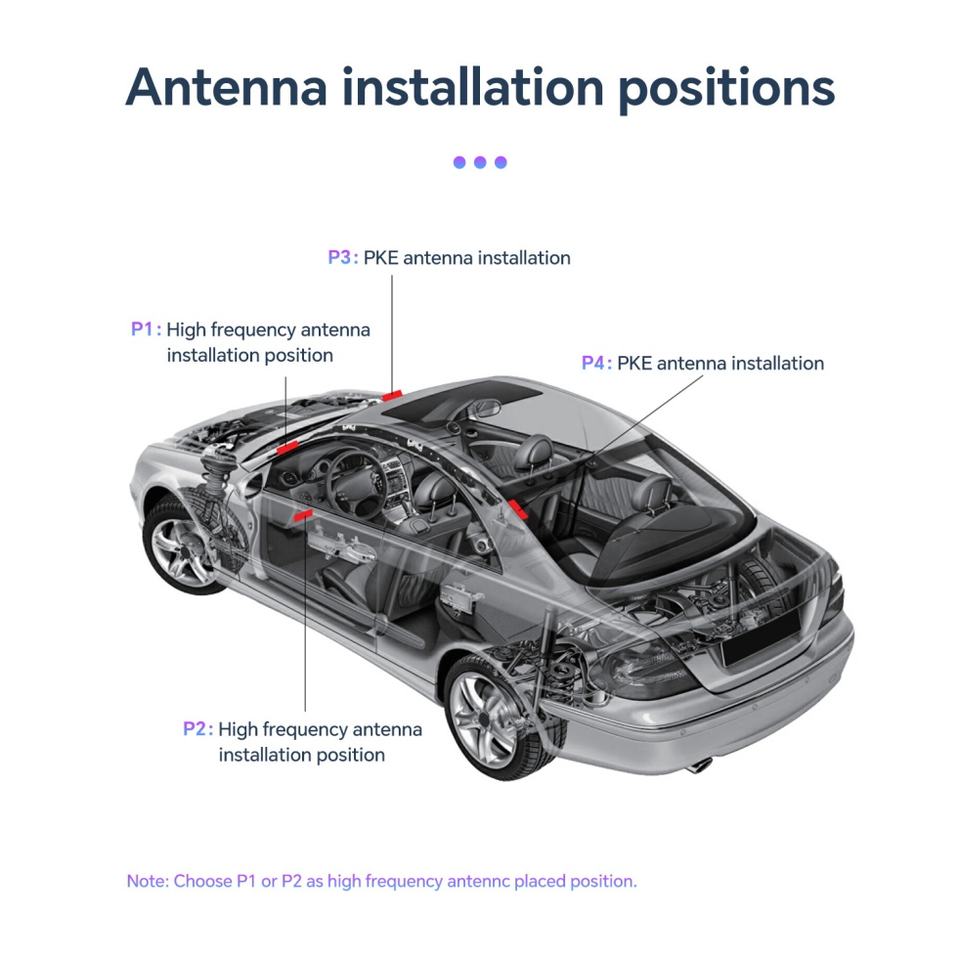 Antenna installation positions

P3: PKE antenna installation

P1: High frequency antenna installation position

P4: PKE antenna installation

P2: High frequency antenna installation position

Note: Choose P1 or P2 as high frequency antennc placed position.