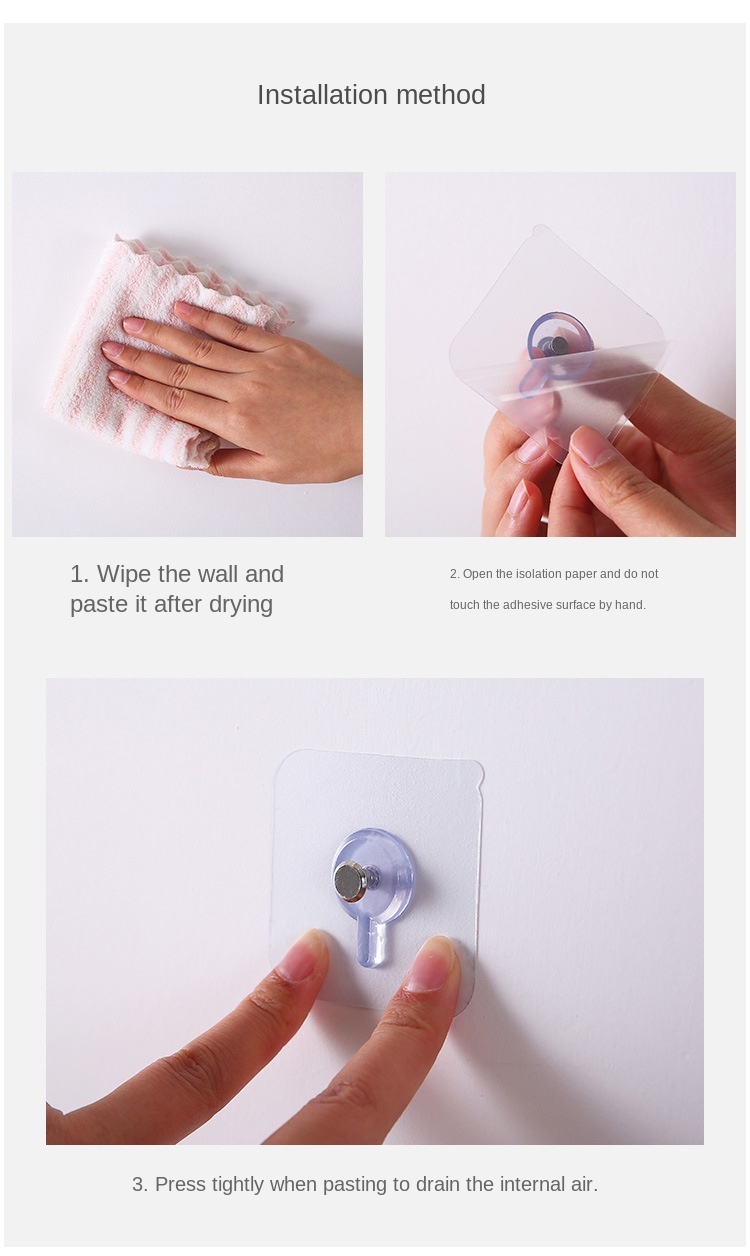 Installation method

1. Wipe the wall and paste it after drying

2. Open the isolation paper and do not touch the adhesive surface by hand.

3. Press tightly when pasting to drain the internal air.