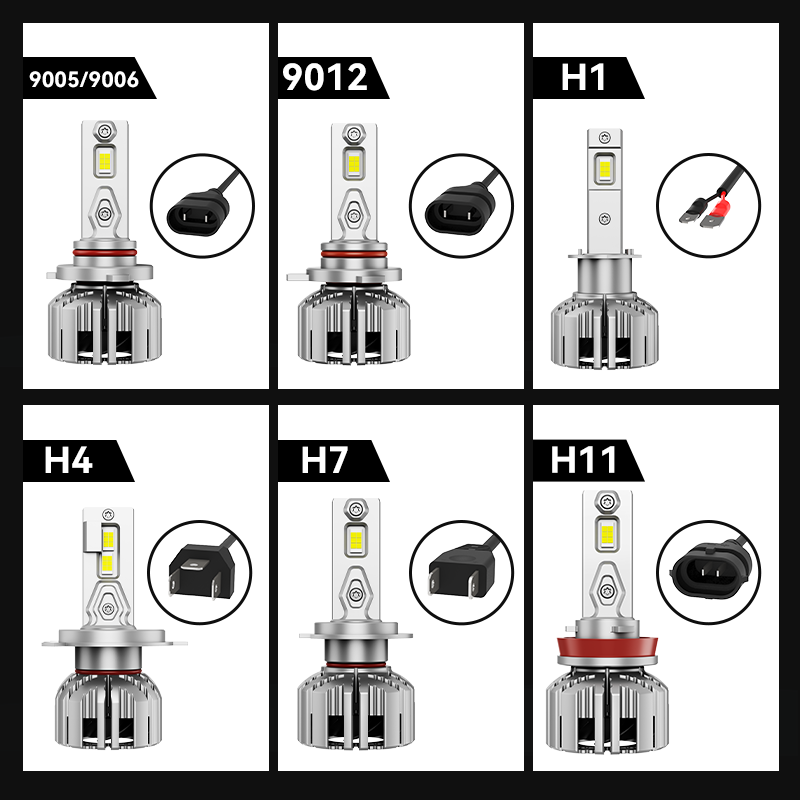 9005/9006

9012

H1

H4

H7

H11