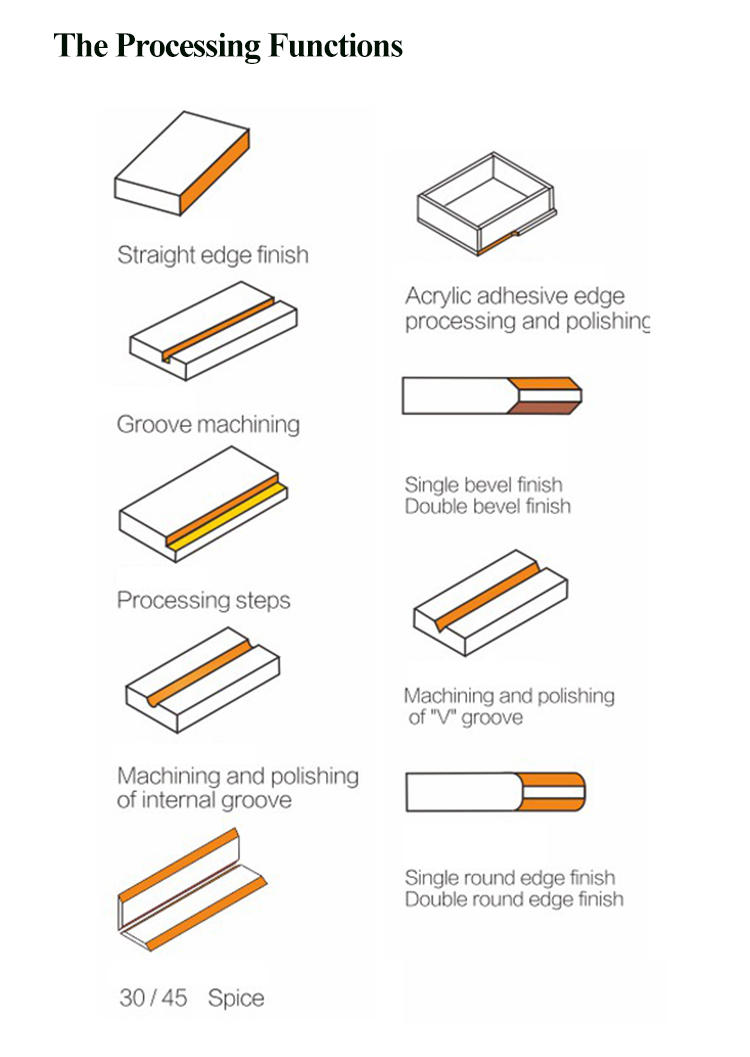 The Processing Functions

Straight edge finish

Groove machining

Processing steps

Machining and polishing of internal groove

30 / 45 Spice

Acrylic adhesive edge processing and polishing

Single bevel finish
Double bevel finish

Machining and polishing of "V" groove

Single round edge finish
Double round edge finish