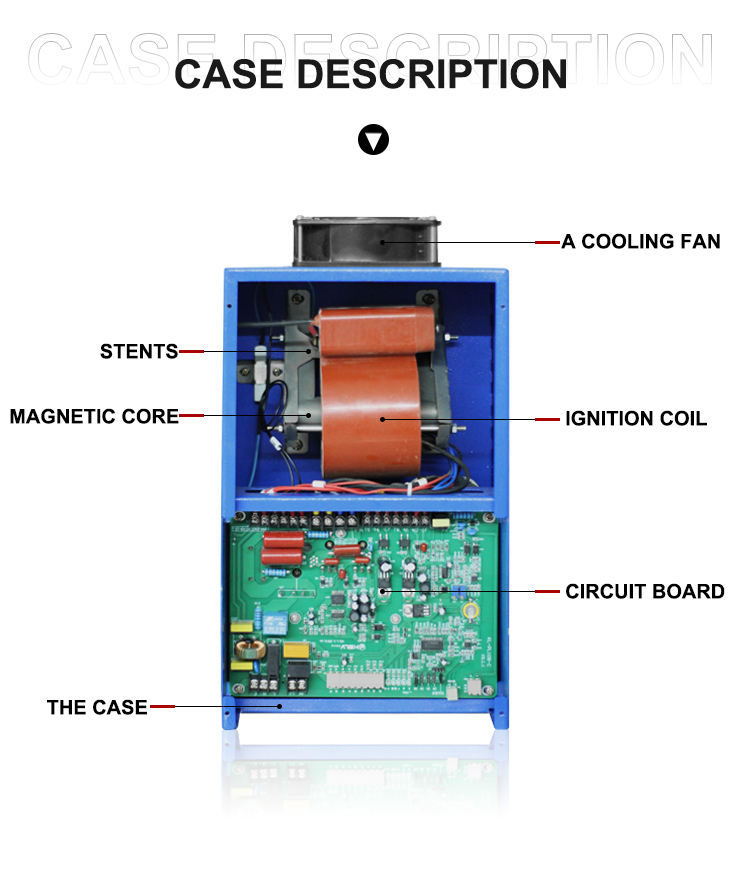 CASE DESCRIPTION

CASE DESCRIPTION

A COOLING FAN

STENTS

MAGNETIC CORE

IGNITION COIL

CIRCUIT BOARD

THE CASE