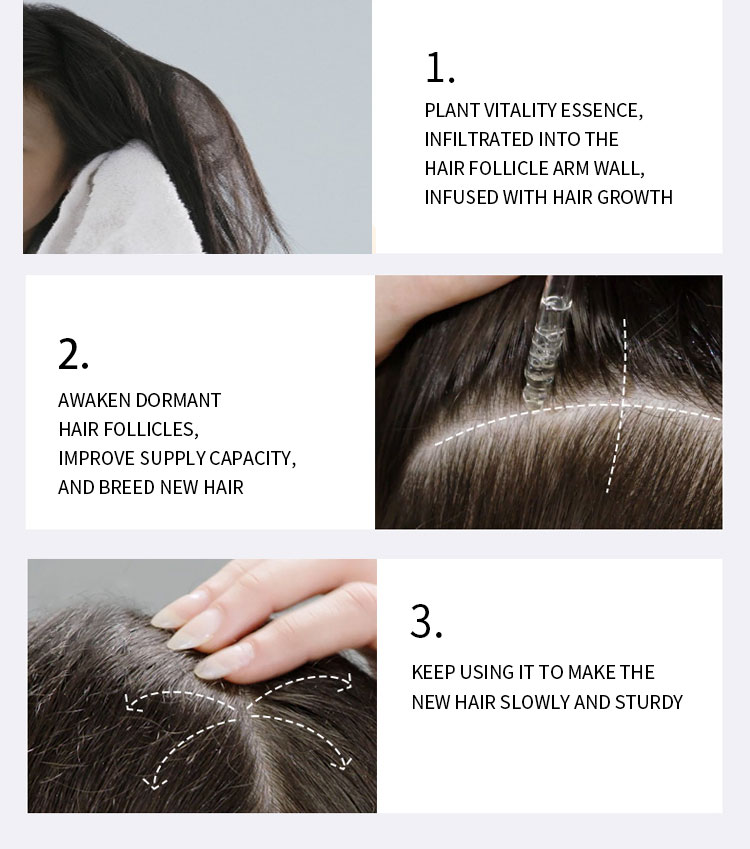 1.

PLANT VITALITY ESSENCE, INFILTRATED INTO THE HAIR FOLLICLE ARM WALL, INFUSED WITH HAIR GROWTH

2.

AWAKEN DORMANT HAIR FOLLICLES, IMPROVE SUPPLY CAPACITY, AND BREED NEW HAIR

3.

KEEP USING IT TO MAKE THE NEW HAIR SLOWLY AND STURDY