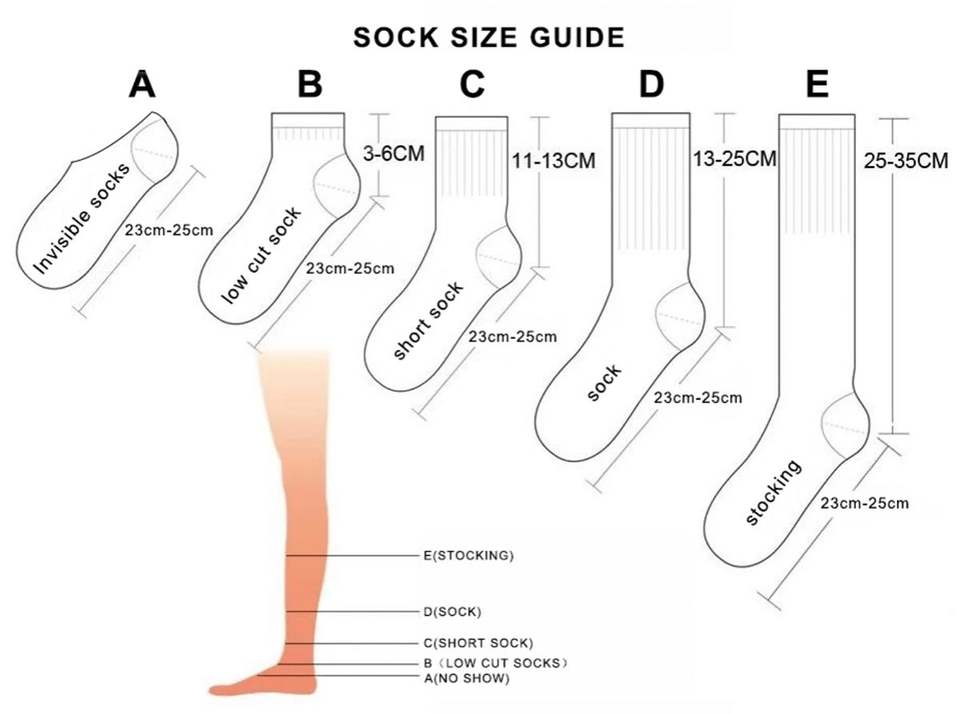 SOCK SIZE GUIDE

A

Invisible socks

23cm-25cm

B

3-6CM

low cut sock

23cm-25cm

C

11-13CM

short sock

23cm-25cm

D

13-25CM

sock

23cm-25cm

E

25-35CM

stocking

23cm-25cm

E(STOCKING)

D(SOCK)

C(SHORT SOCK)

B（LOW CUT SOCKS）

A(NO SHOW)