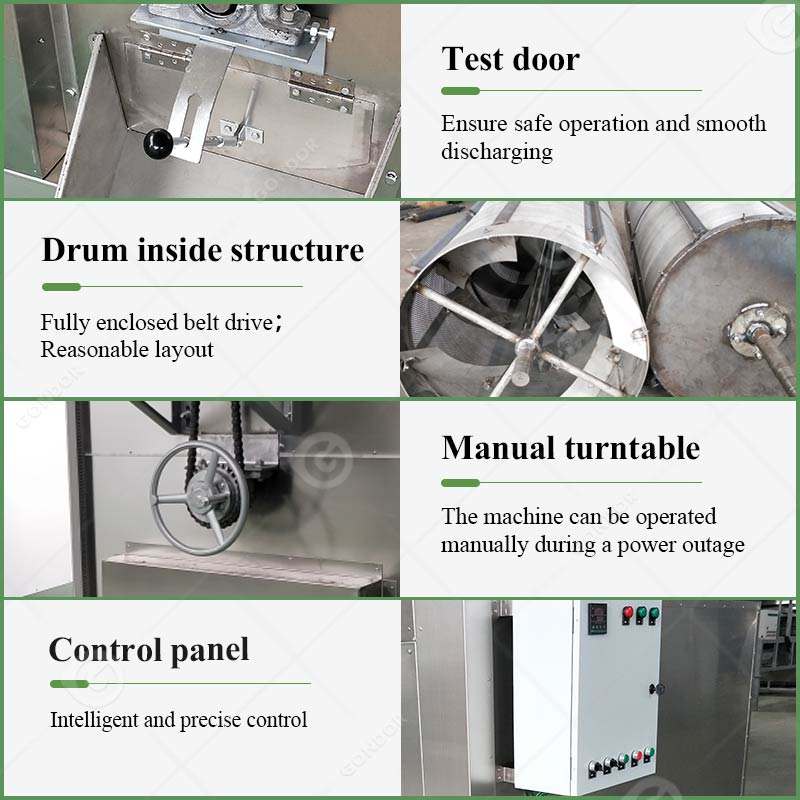 Test door

Ensure safe operation and smooth discharging

Drum inside structure

Fully enclosed belt drive；
Reasonable layout

Manual turntable

The machine can be operated manually during a power outage

Control panel

Intelligent and precise control