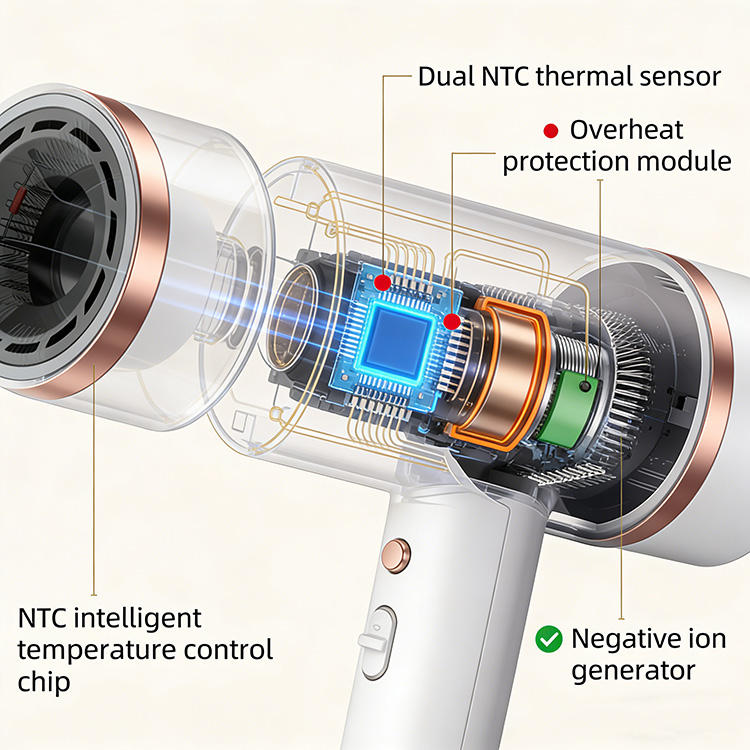 Dual NTC thermal sensor

Overheat protection module

NTC intelligent temperature control chip

Negative ion generator