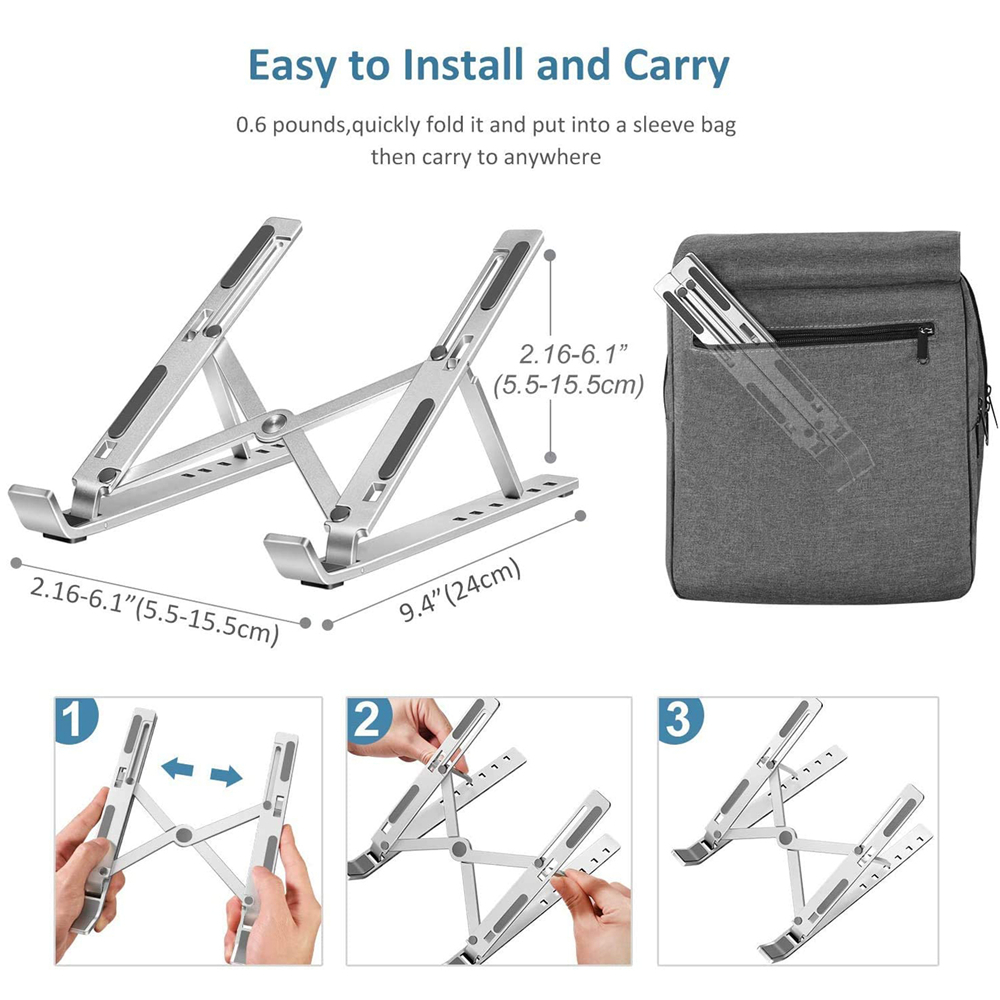 Easy to Install and Carry

0.6 pounds,quickly fold it and put into a sleeve bag then carry to anywhere

2.16-6.1”
(5.5-15.5cm)

2.16-6.1”(5.5-15.5cm)

9.4”(24cm)

1

2

3