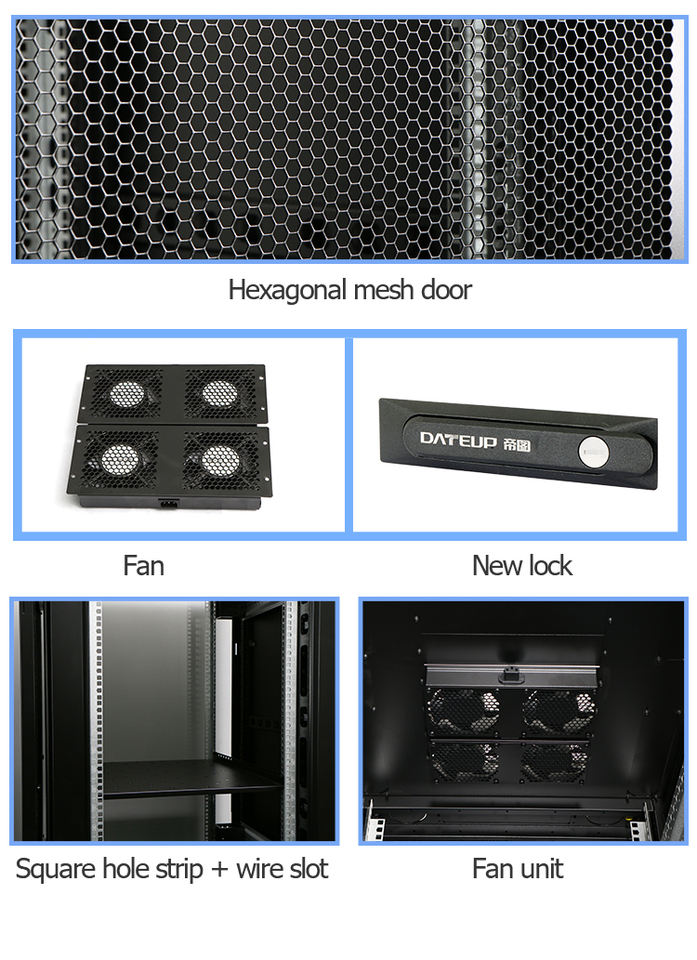 Hexagonal mesh door

DATEUP 帝图

Fan

New lock

Square hole strip + wire slot

Fan unit