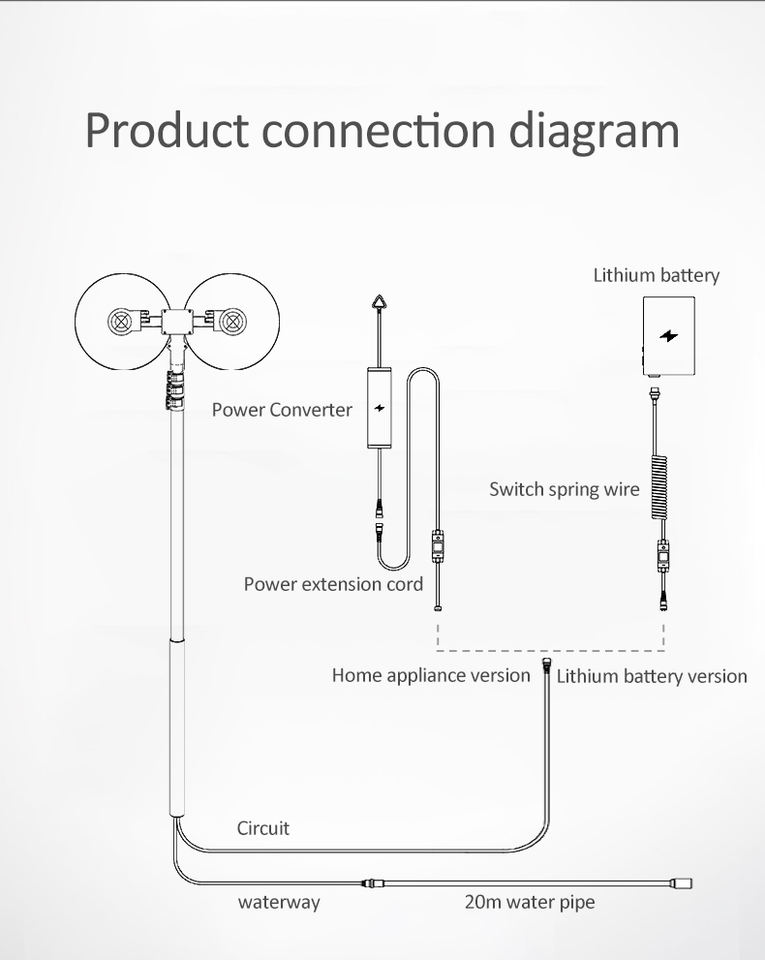 Product connection diagram

Lithium battery

Power Converter

Switch spring wire

Power extension cord

Home appliance version

Lithium battery version

Circuit

waterway

20m water pipe