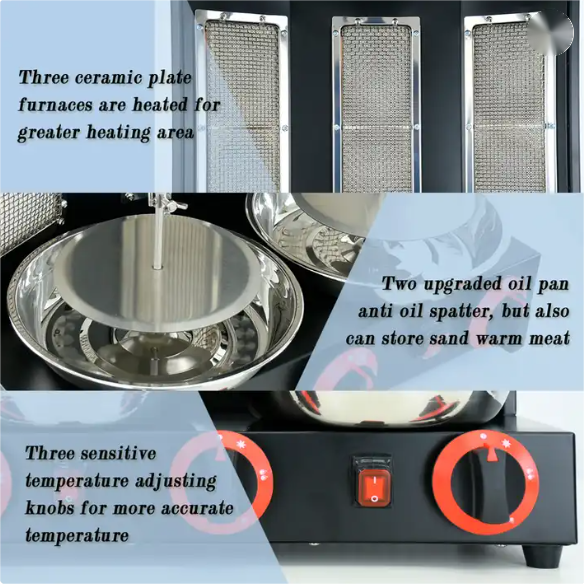 Three ceramic plate furnaces are heated for greater heating area

Two upgraded oil pan anti oil spatter, but also can store sand warm meat

Three sensitive temperature adjusting knobs for more accurate temperature