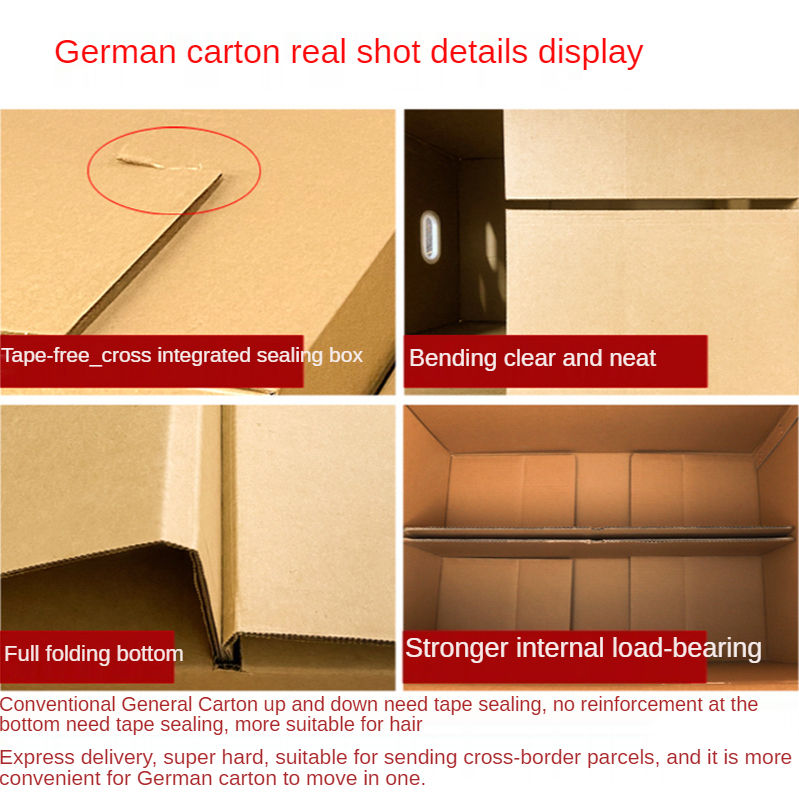 German carton real shot details display

Tape-free_cross integrated sealing box

Bending clear and neat

Full folding bottom

Stronger internal load-bearing

Conventional General Carton up and down need tape sealing, no reinforcement at the bottom need tape sealing, more suitable for hair

Express delivery, super hard, suitable for sending cross-border parcels, and it is more convenient for German carton to move in one.