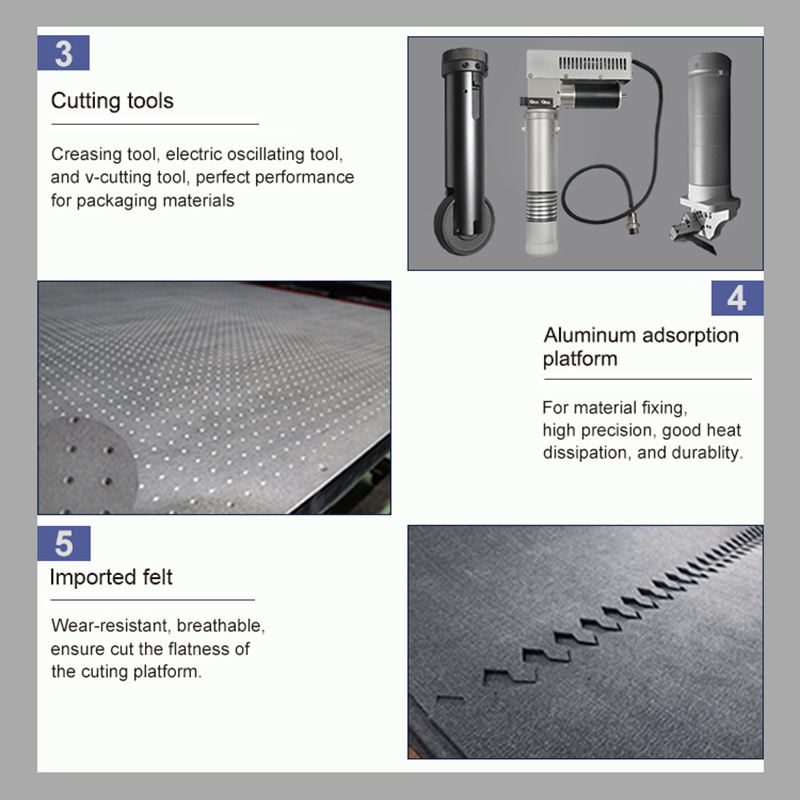 3

Cutting tools

Creasing tool, electric oscillating tool, and v-cutting tool, perfect performance for packaging materials

4

Aluminum adsorption platform

For material fixing, high precision, good heat dissipation, and durablity.

5

Imported felt

Wear-resistant, breathable, ensure cut the flatness of the cuting platform.