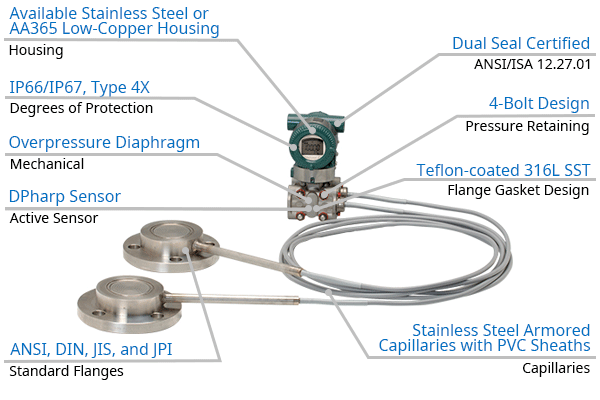 Available Stainless Steel or AA365 Low-Copper Housing
Housing

IP66/IP67, Type 4X
Degrees of Protection

Overpressure Diaphragm
Mechanical

DPharp Sensor
Active Sensor

ANSI, DIN, JIS, and JPI
Standard Flanges

Dual Seal Certified
ANSI/ISA 12.27.01

4-Bolt Design
Pressure Retaining

Teflon-coated 316L SST
Flange Gasket Design

Stainless Steel Armored Capillaries with PVC Sheaths
Capillaries