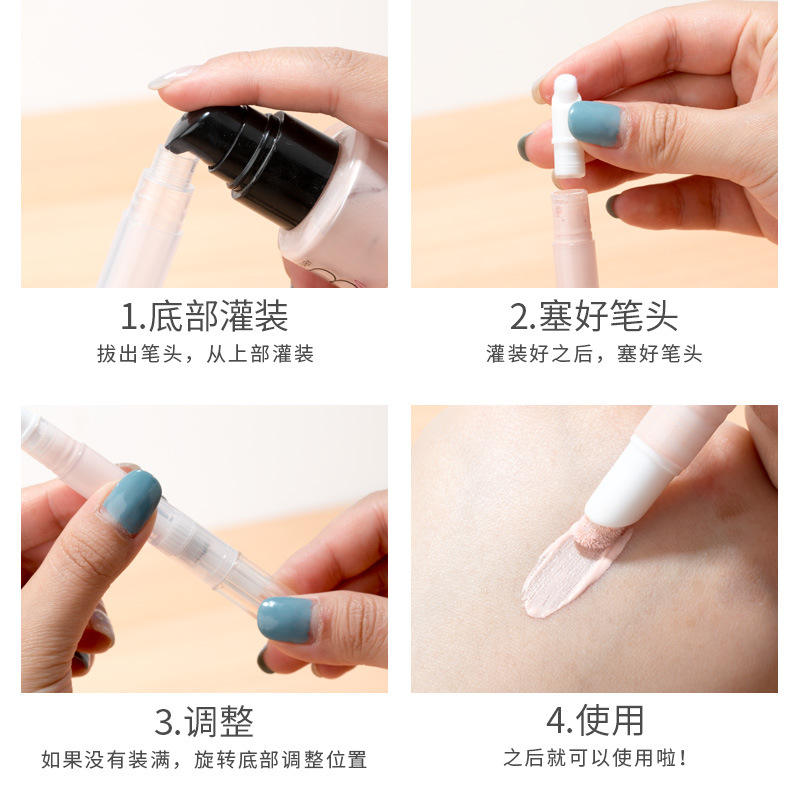 1.底部灌装
拔出笔头，从上部灌装

2.塞好笔头
灌装好之后，塞好笔头

3.调整
如果没有装满，旋转底部调整位置

4.使用
之后就可以使用啦！