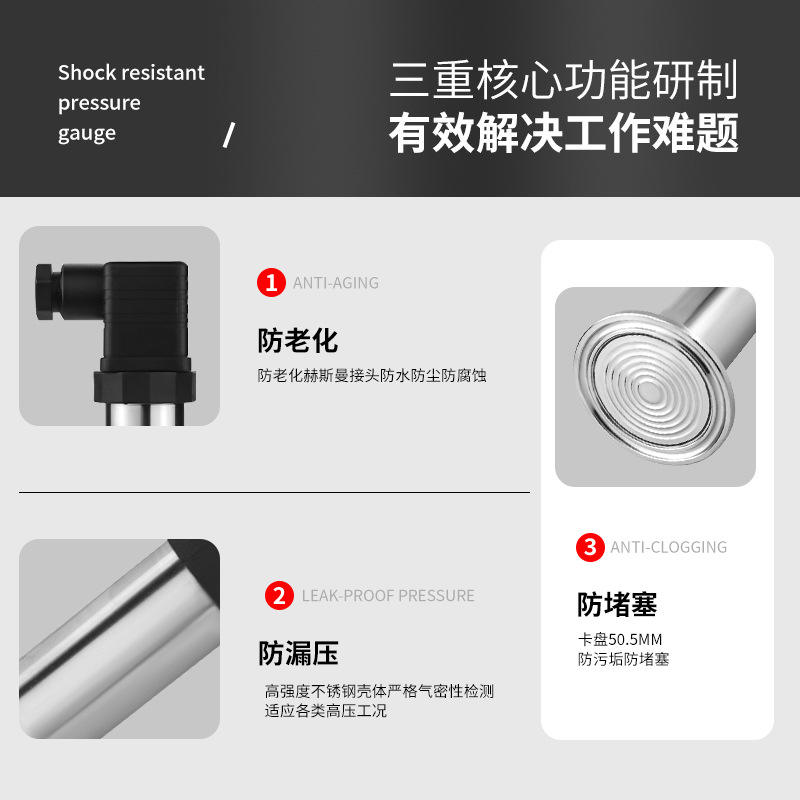 Shock resistant pressure gauge

/

三重核心功能研制
有效解决工作难题

1 ANTI-AGING

防老化

防老化赫斯曼接头防水防尘防腐蚀

2 LEAK-PROOF PRESSURE

防漏压

高强度不锈钢壳体严格气密性检测
适应各类高压工况

3 ANTI-CLOGGING

防堵塞

卡盘50.5MM
防污垢防堵塞