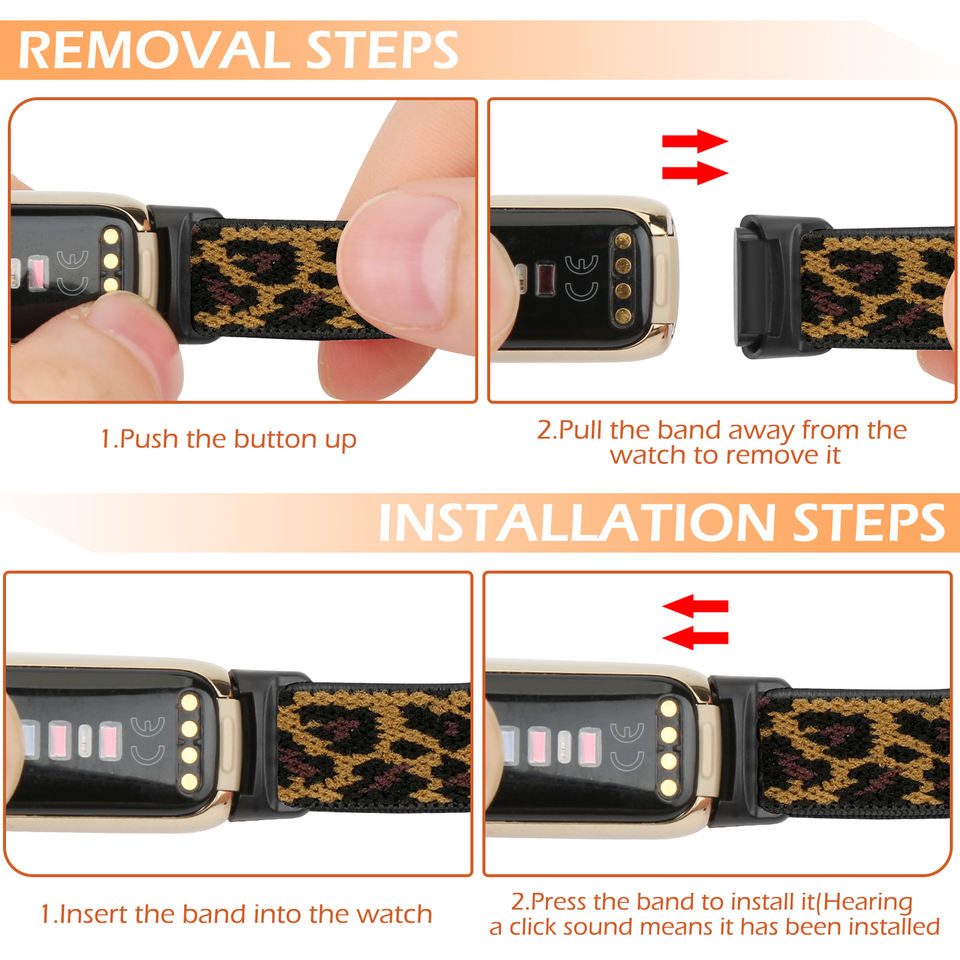 REMOVAL STEPS

1.Push the button up

2.Pull the band away from the watch to remove it

INSTALLATION STEPS

1.Insert the band into the watch

2.Press the band to install it(Hearing a click sound means it has been installed