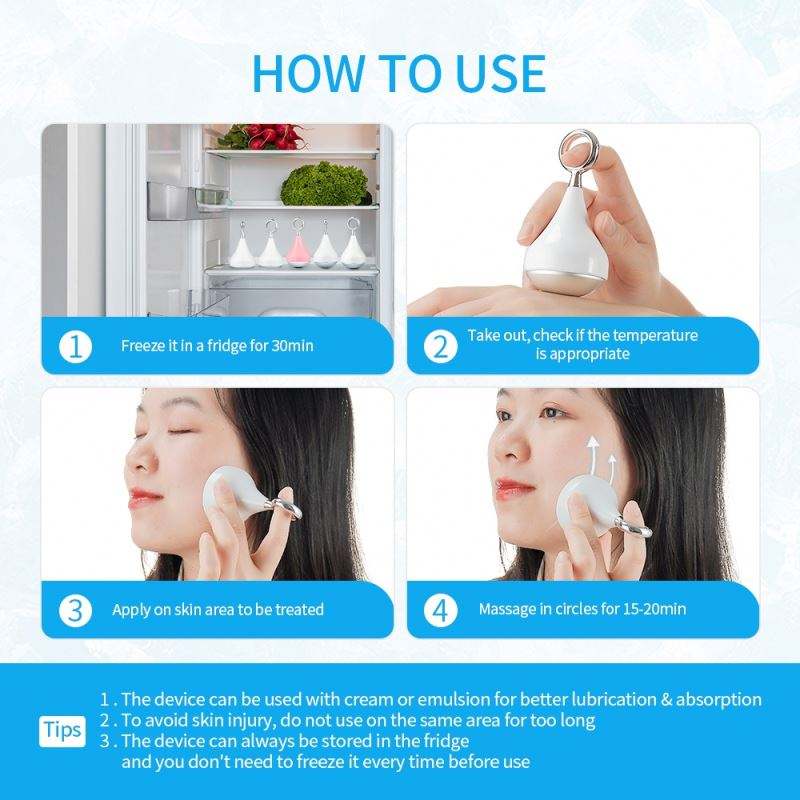 HOW TO USE

1 Freeze it in a fridge for 30min

2 Take out, check if the temperature is appropriate

3 Apply on skin area to be treated

4 Massage in circles for 15-20min

Tips
1 . The device can be used with cream or emulsion for better lubrication & absorption
2 . To avoid skin injury, do not use on the same area for too long
3 . The device can always be stored in the fridge and you don't need to freeze it every time before use