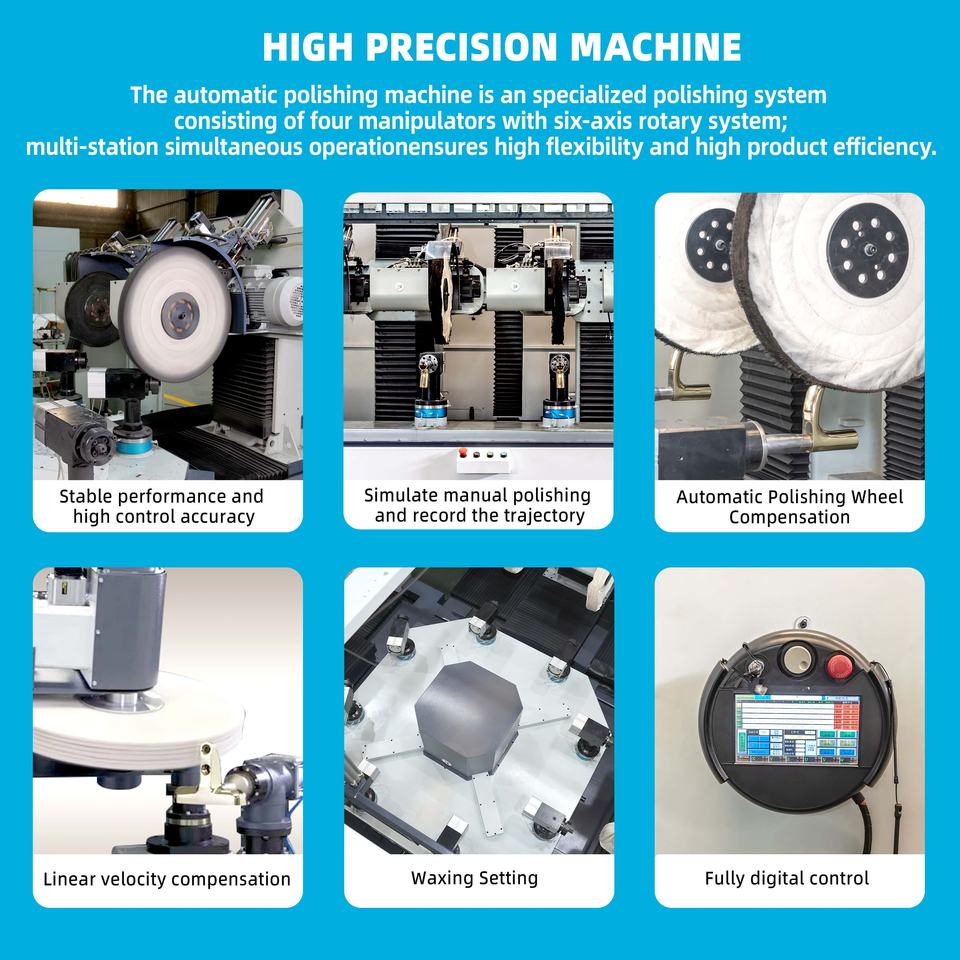 HIGH PRECISION MACHINE

The automatic polishing machine is an specialized polishing system consisting of four manipulators with six-axis rotary system; multi-station simultaneous operationensures high flexibility and high product efficiency.

Stable performance and high control accuracy

Simulate manual polishing and record the trajectory

Automatic Polishing Wheel Compensation

Linear velocity compensation

Waxing Setting

Fully digital control