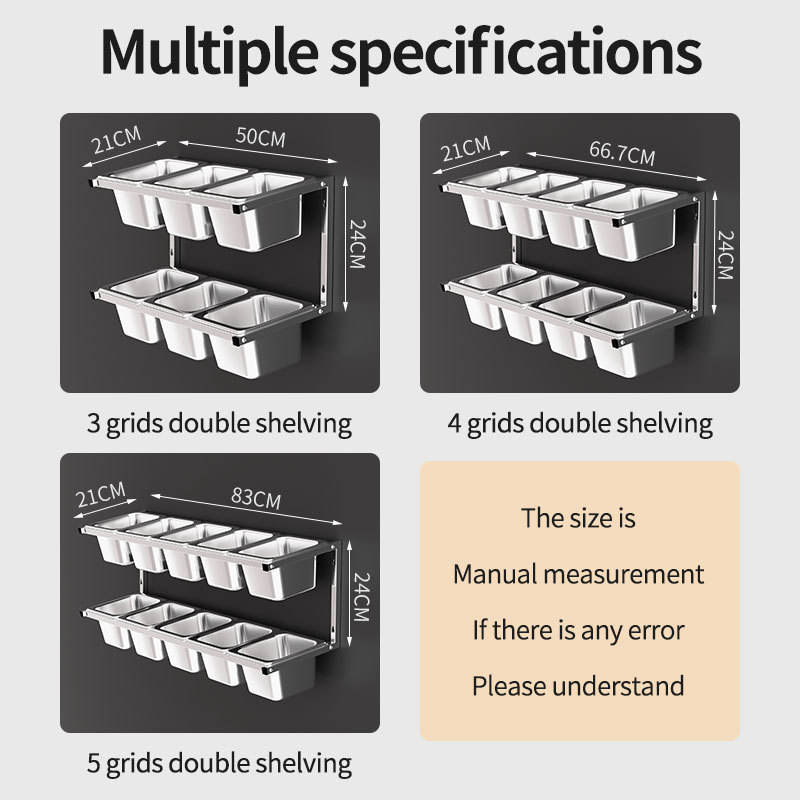 Multiple specifications

21CM
50CM
24CM

3 grids double shelving

21CM
66.7CM
24CM

4 grids double shelving

21CM
83CM
24CM

5 grids double shelving

The size is
Manual measurement
If there is any error
Please understand