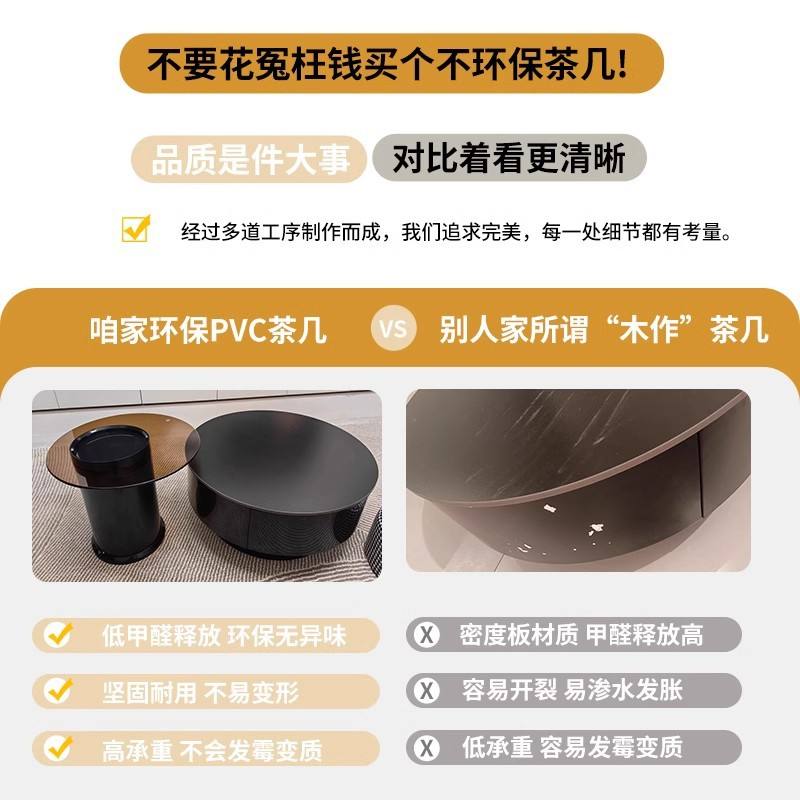 不要花冤枉钱买个不环保茶几!

品质是件大事 对比着看更清晰

经过多道工序制作而成，我们追求完美，每一处细节都有考量。

咱家环保PVC茶几 VS 别人家所谓“木作”茶几

低甲醛释放 环保无异味

坚固耐用 不易变形

高承重 不会发霉变质

X 密度板材质 甲醛释放高

X 容易开裂 易渗水发胀

X 低承重 容易发霉变质