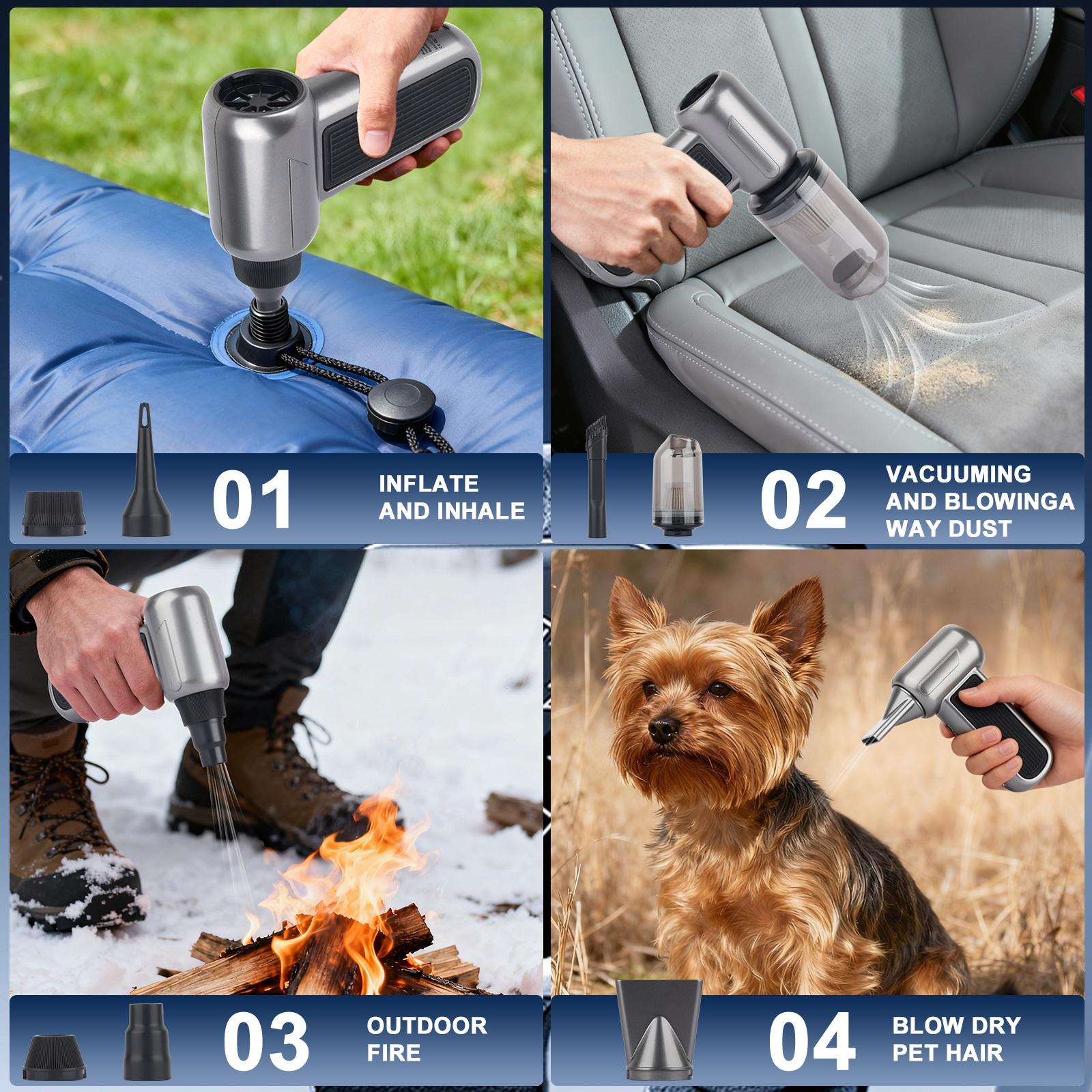 01

INFLATE AND INHALE

02

VACUUMING AND BLOWINGA WAY DUST

03

OUTDOOR FIRE

04

BLOW DRY PET HAIR