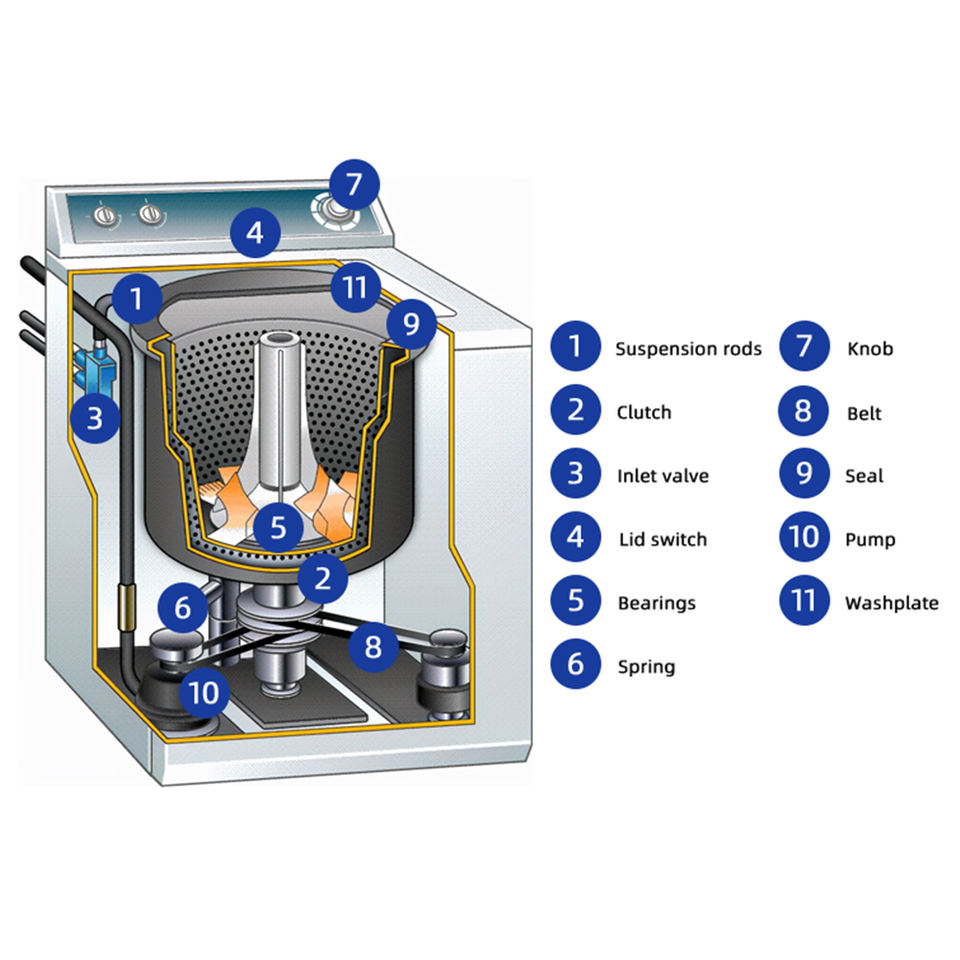 7
4
1
11
9
3
5
2
6
8
10

1 Suspension rods
2 Clutch
3 Inlet valve
4 Lid switch
5 Bearings
6 Spring

7 Knob
8 Belt
9 Seal
10 Pump
11 Washplate