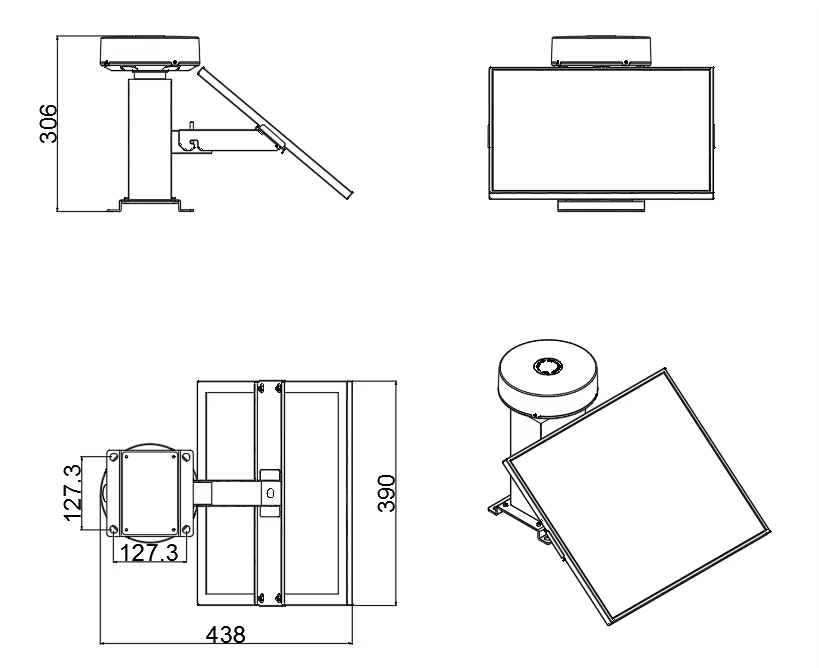 306

127.3

127.3

390

438