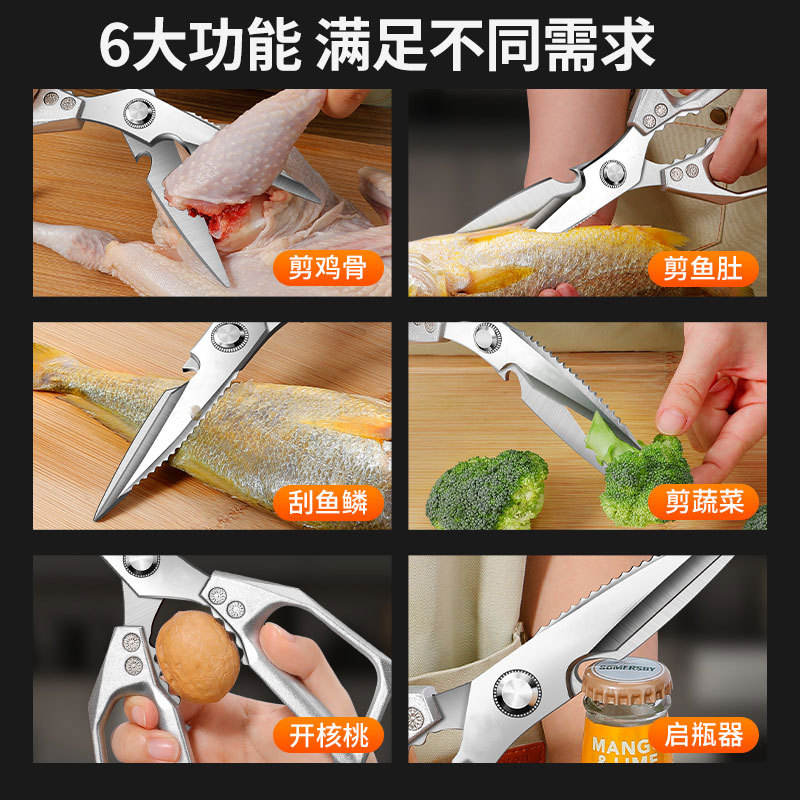 6大功能 满足不同需求

剪鸡骨

剪鱼肚

刮鱼鳞

剪蔬菜

开核桃

SOMERSBY
MANGO & LIME

启瓶器