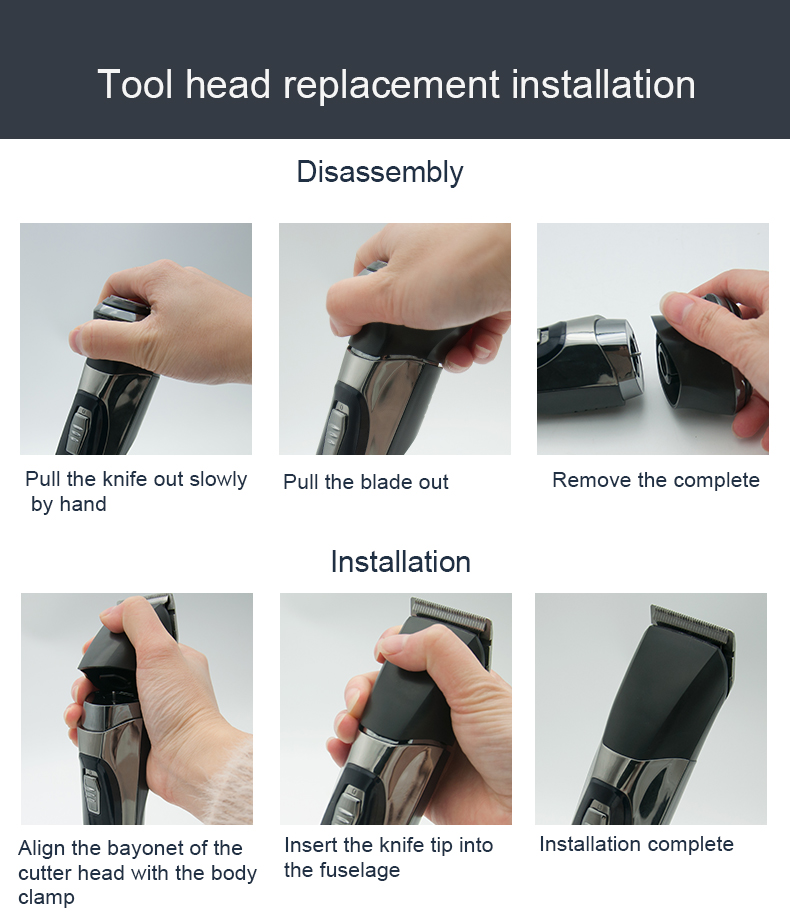 Tool head replacement installation

Disassembly

Pull the knife out slowly by hand

Pull the blade out

Remove the complete

Installation

Align the bayonet of the cutter head with the body clamp

Insert the knife tip into the fuselage

Installation complete