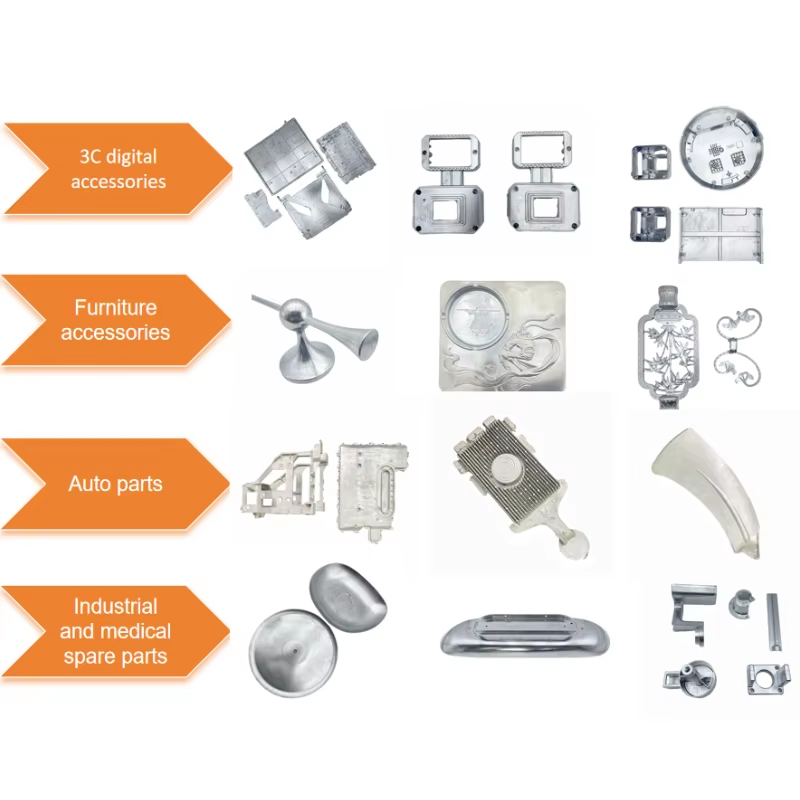 3C digital accessories

Furniture accessories

Auto parts

Industrial and medical spare parts