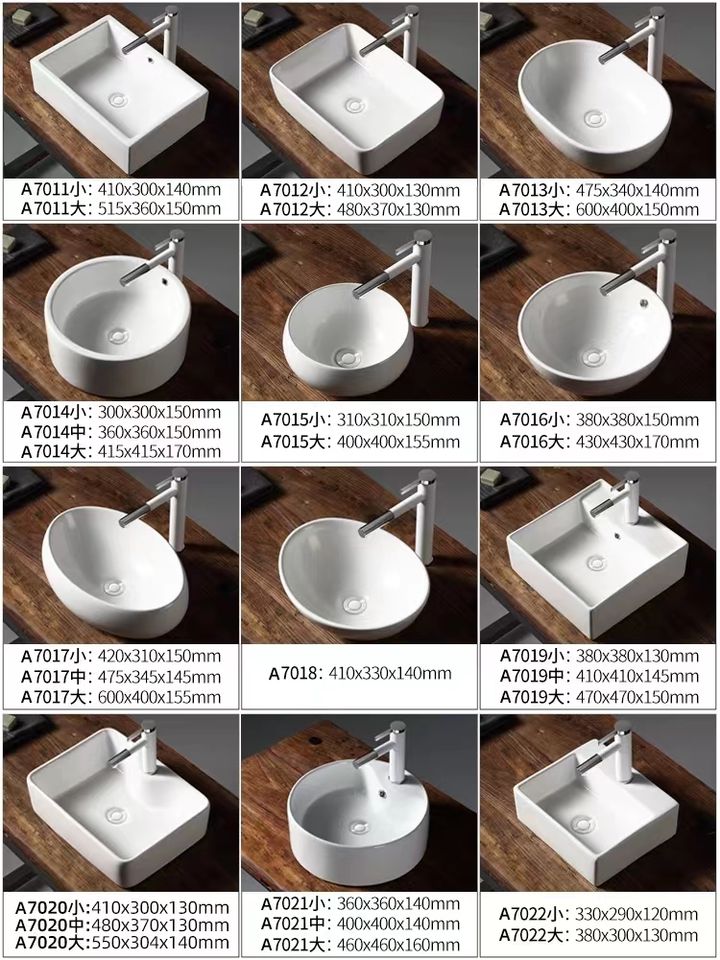 A7011小: 410x300x140mm
A7011大: 515x360x150mm

A7012小: 410x300x130mm
A7012大: 480x370x130mm

A7013小: 475x340x140mm
A7013大: 600x400x150mm

A7014小: 300x300x150mm
A7014中: 360x360x150mm
A7014大: 415x415x170mm

A7015小: 310x310x150mm
A7015大: 400x400x155mm

A7016小: 380x380x150mm
A7016大: 430x430x170mm

A7017小: 420x310x150mm
A7017中: 475x345x145mm
A7017大: 600x400x155mm

A7018: 410x330x140mm

A7019小: 380x380x130mm
A7019中: 410x410x145mm
A7019大: 470x470x150mm

A7020小:410x300x130mm
A7020中:480x370x130mm
A7020大:550x304x140mm

A7021小: 360x360x140mm
A7021中: 400x400x140mm
A7021大: 460x460x160mm

A7022小: 330x290x120mm
A7022大: 380x300x130mm