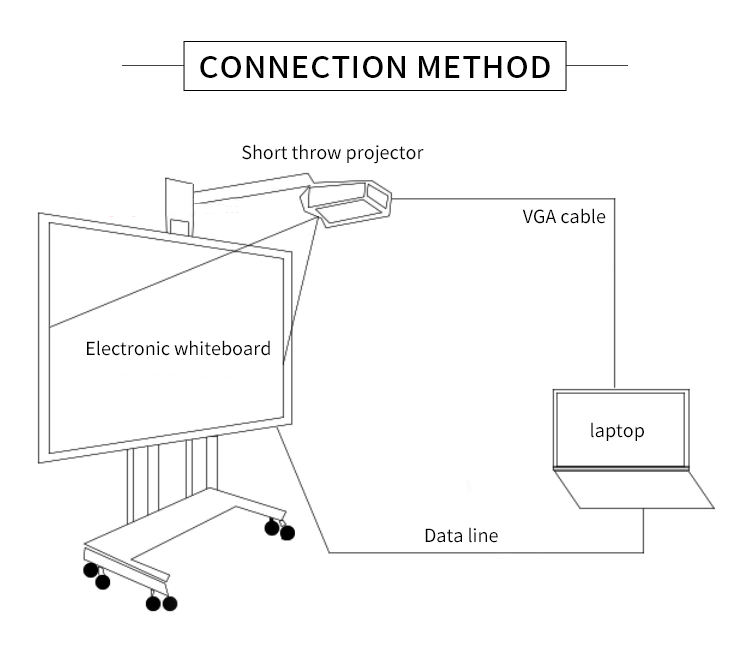 CONNECTION METHOD

Short throw projector

VGA cable

Electronic whiteboard

laptop

Data line