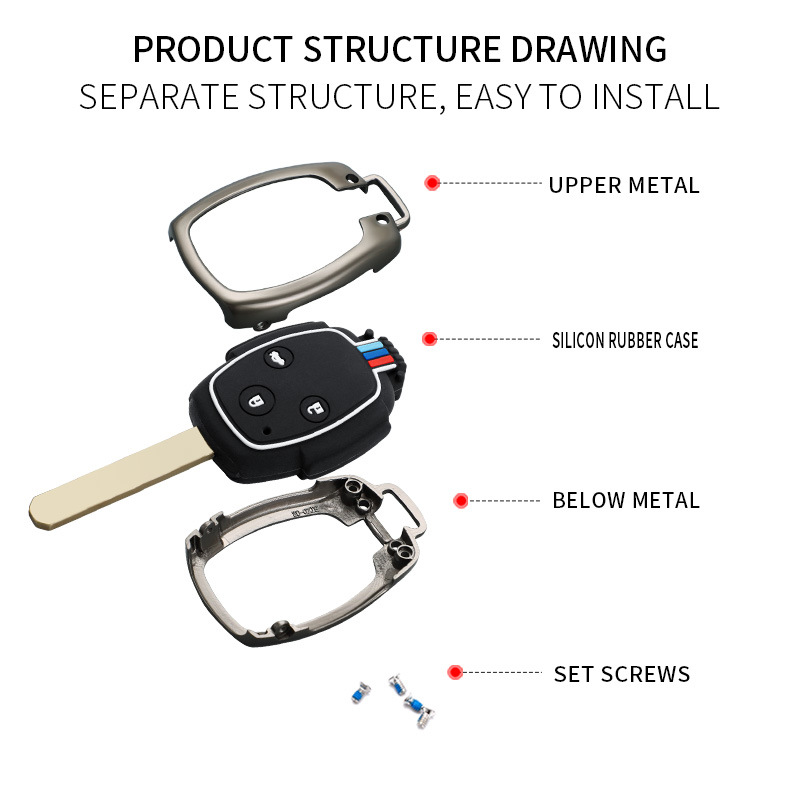 PRODUCT STRUCTURE DRAWING
SEPARATE STRUCTURE, EASY TO INSTALL

UPPER METAL

SILICON RUBBER CASE

BELOW METAL

SET SCREWS