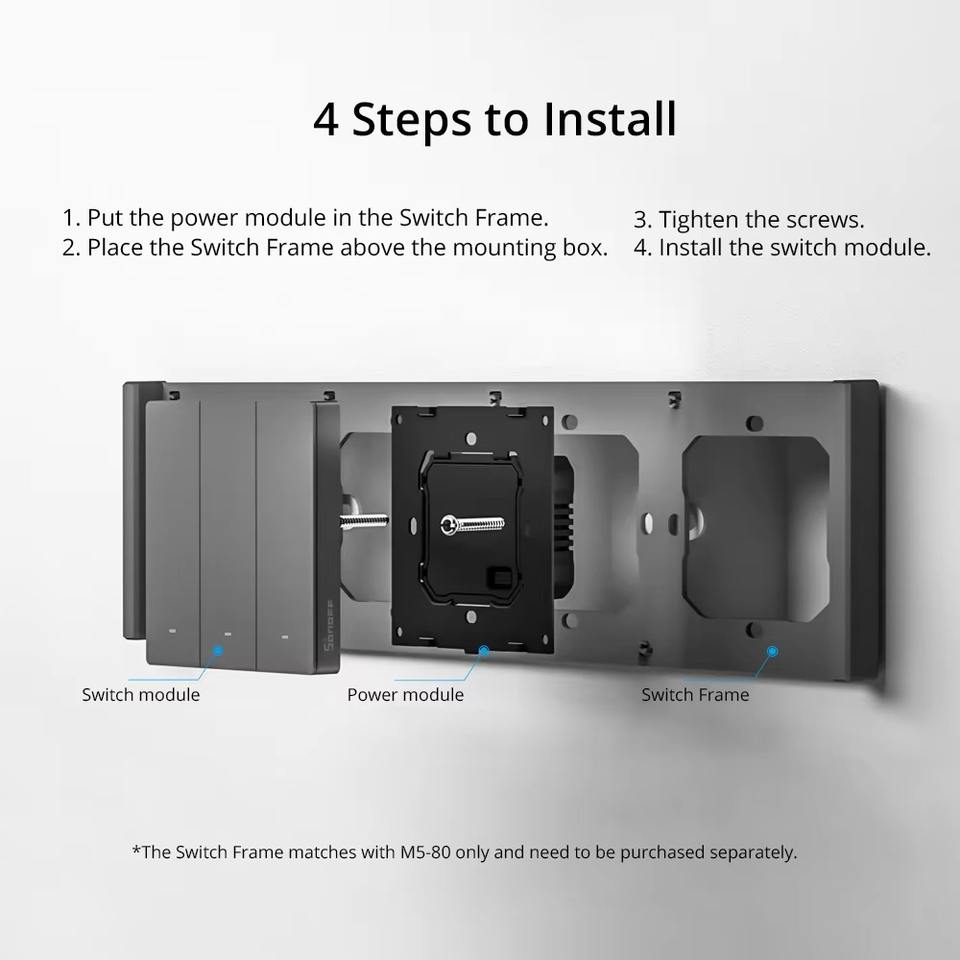 4 Steps to Install

1. Put the power module in the Switch Frame.
2. Place the Switch Frame above the mounting box.

3. Tighten the screws.
4. Install the switch module.

Sonoff

Switch module

Power module

Switch Frame

*The Switch Frame matches with M5-80 only and need to be purchased separately.