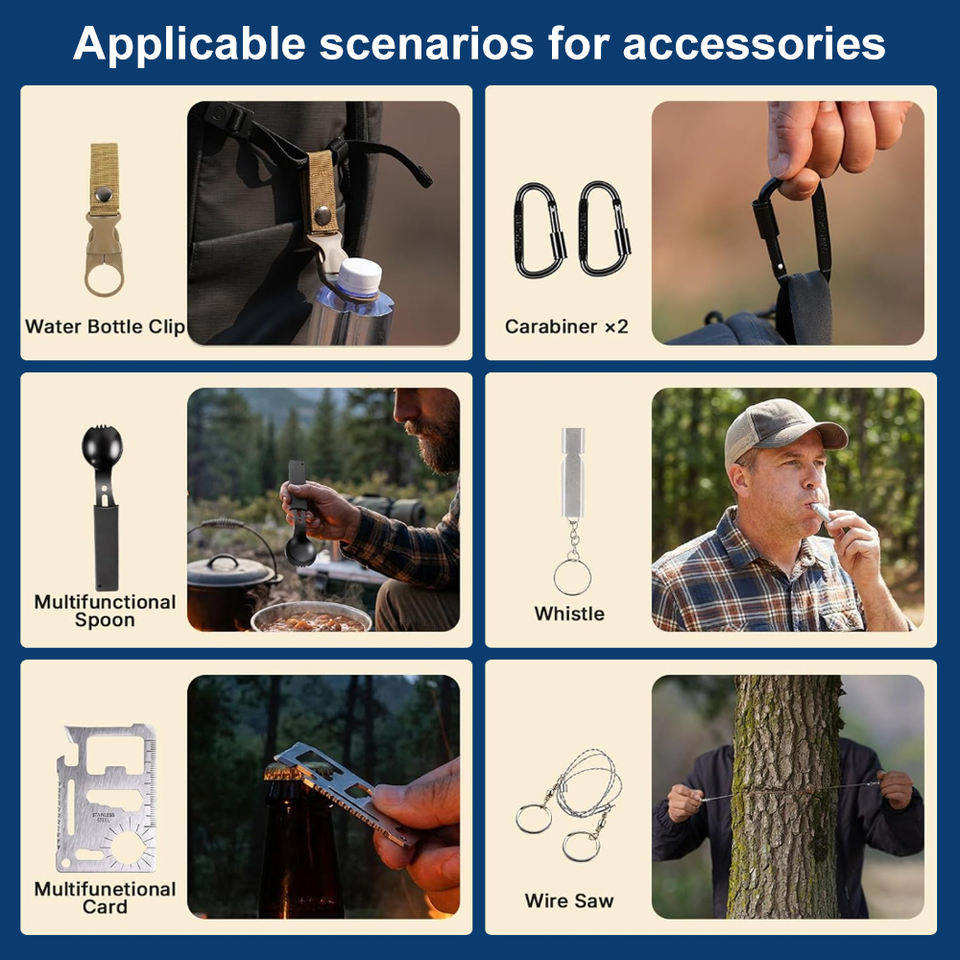 Applicable scenarios for accessories

Water Bottle Clip

Carabiner ×2

Multifunctional Spoon

Whistle

STAINLESS STEEL

Multifunetional Card

Wire Saw