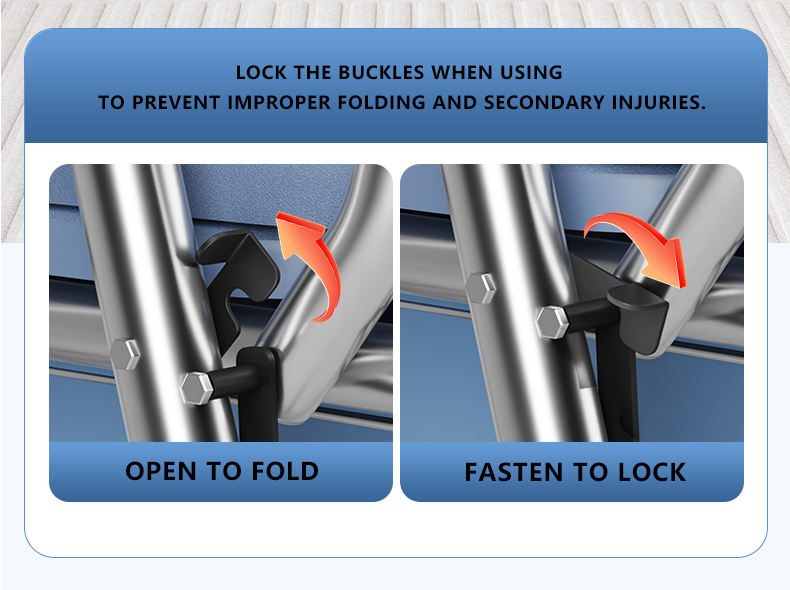 LOCK THE BUCKLES WHEN USING
TO PREVENT IMPROPER FOLDING AND SECONDARY INJURIES.

OPEN TO FOLD

FASTEN TO LOCK