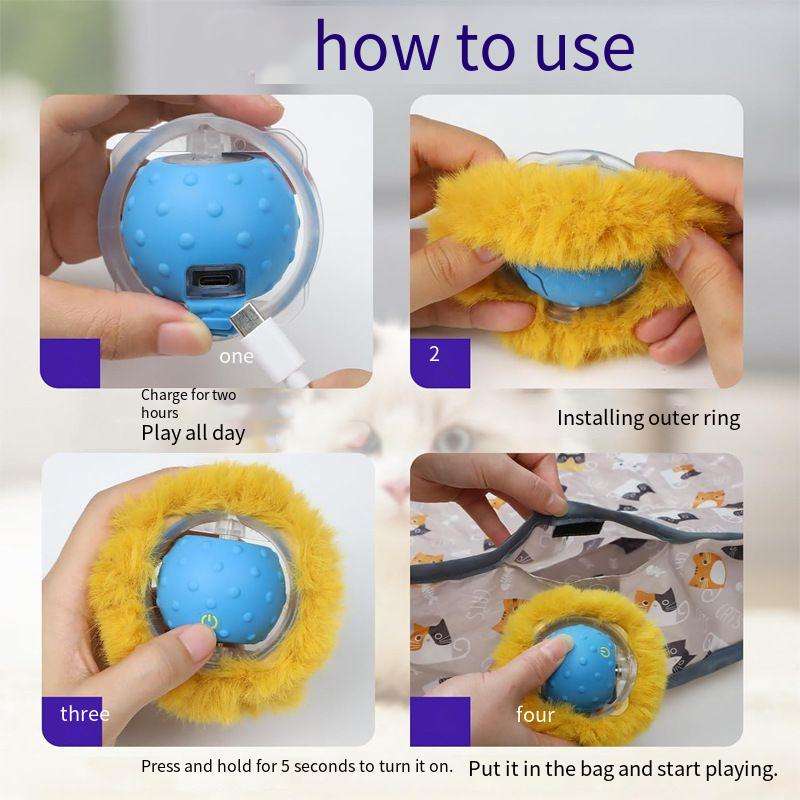 how to use

one

Charge for two hours
Play all day

2

Installing outer ring

three

Press and hold for 5 seconds to turn it on.

four

Put it in the bag and start playing.